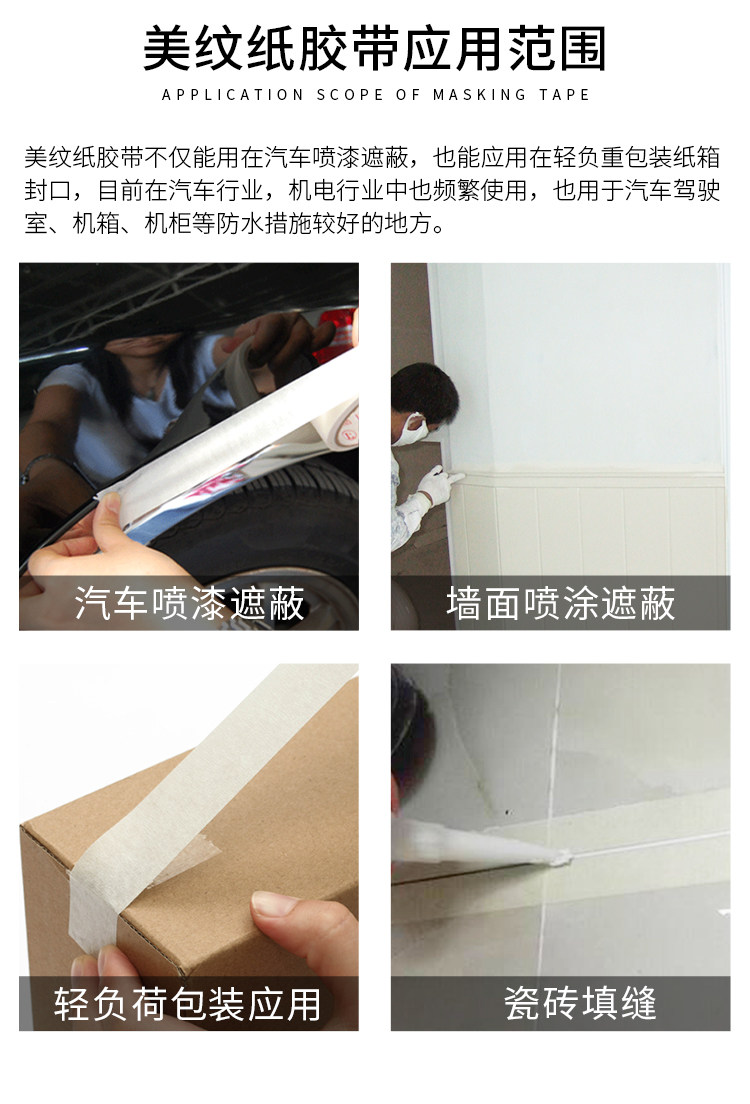 美纹纸胶带应用范围

APPLICATION SCOPE OF MASKING TAPE

美纹纸胶带不仅能用在汽车喷漆遮蔽，也能应用在轻负重包装纸箱封口，目前在汽车行业，机电行业中也频繁使用，也用于汽车驾驶室、机箱、机柜等防水措施较好的地方。

汽车喷漆遮蔽

墙面喷涂遮蔽

轻负荷包装应用

瓷砖填缝