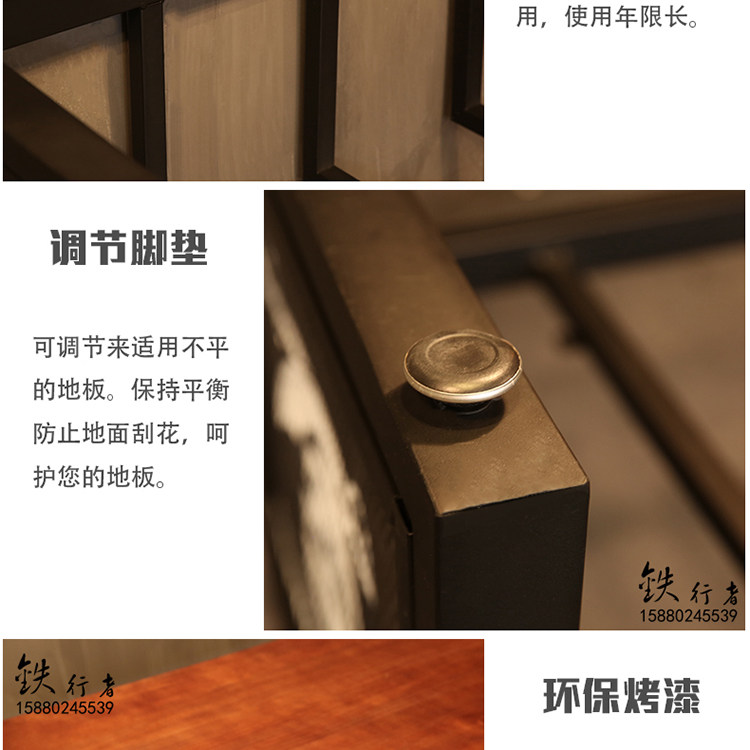 用，使用年限长。

调节脚垫

可调节来适用不平的地板。保持平衡防止地面刮花，呵护您的地板。

铁行者
15880245539

铁行者
15880245539

环保烤漆