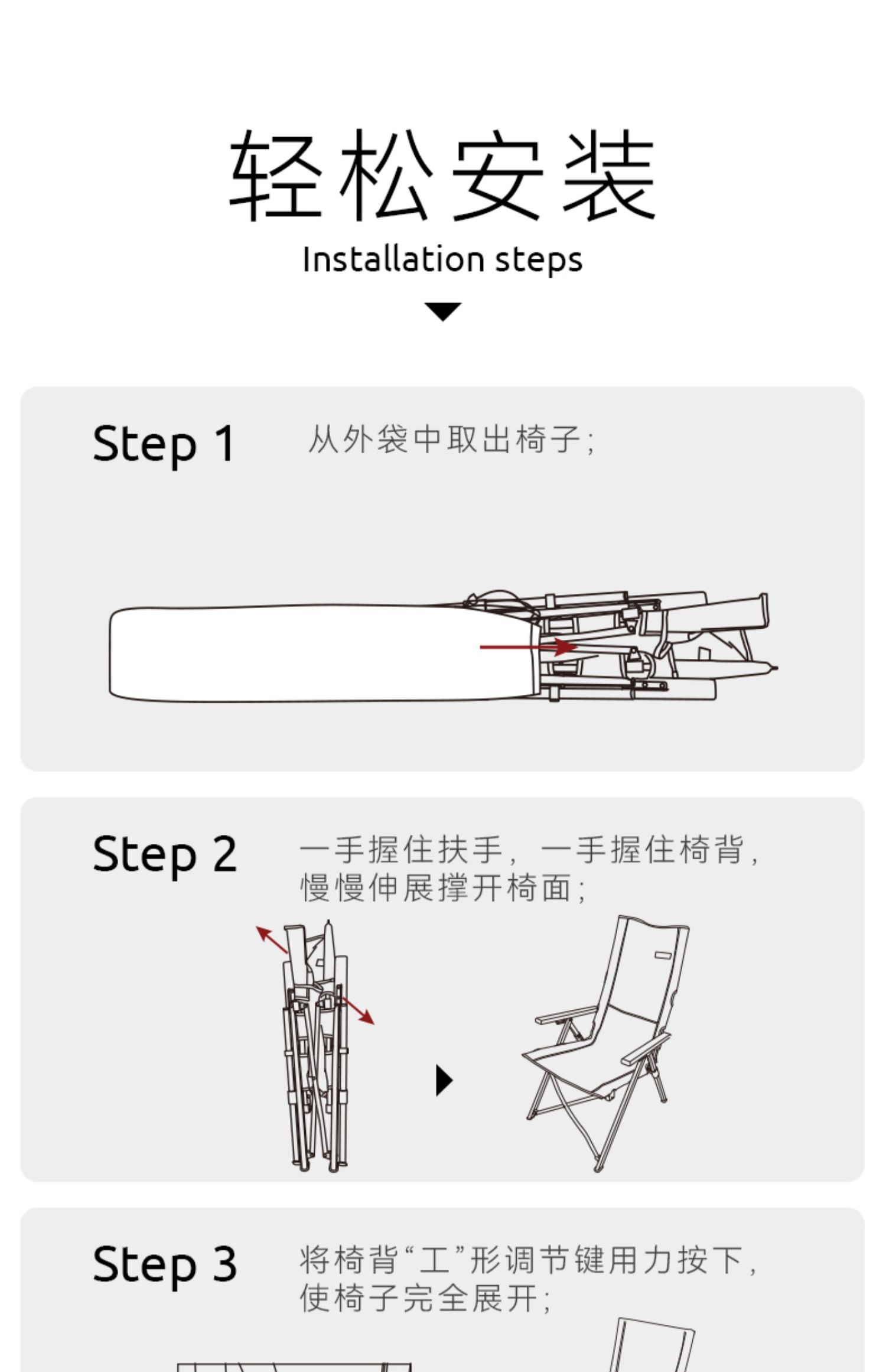 轻松安装
Installation steps

Step 1
从外袋中取出椅子;

Step 2
一手握住扶手，一手握住椅背，慢慢伸展撑开椅面;

Step 3
将椅背“工”形调节键用力按下，使椅子完全展开;