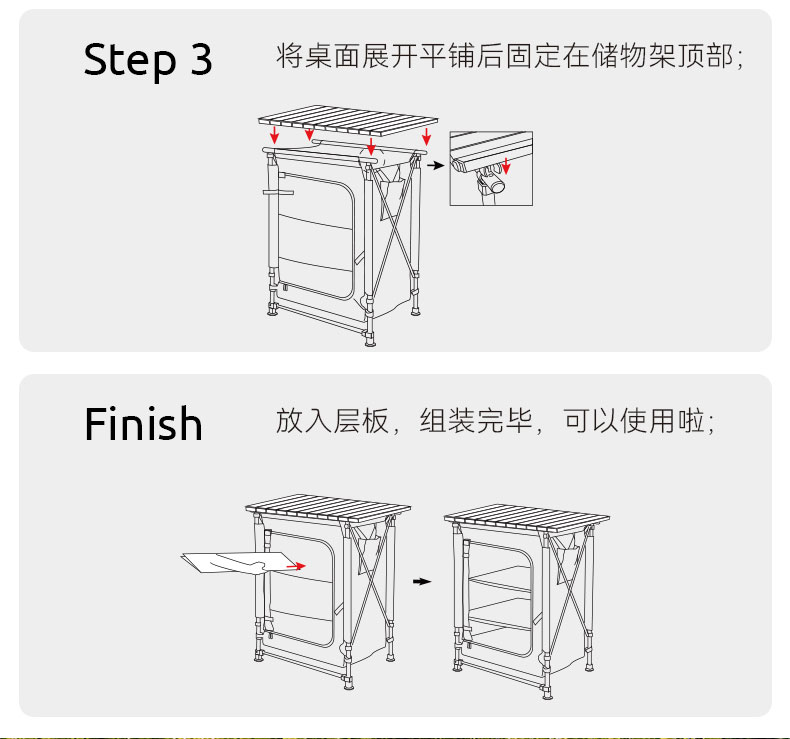 Step 3 将桌面展开平铺后固定在储物架顶部;

Finish 放入层板，组装完毕，可以使用啦;