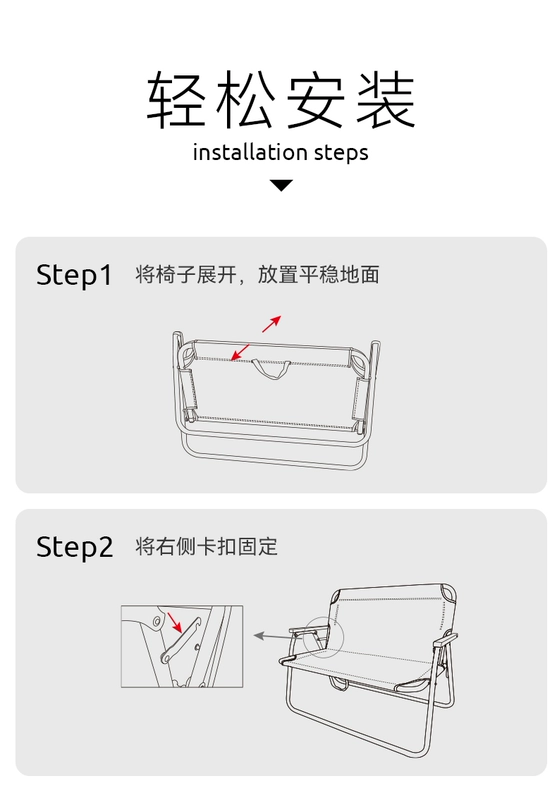 轻松安装

installation steps

Step1 将椅子展开，放置平稳地面

Step2 将右侧卡扣固定