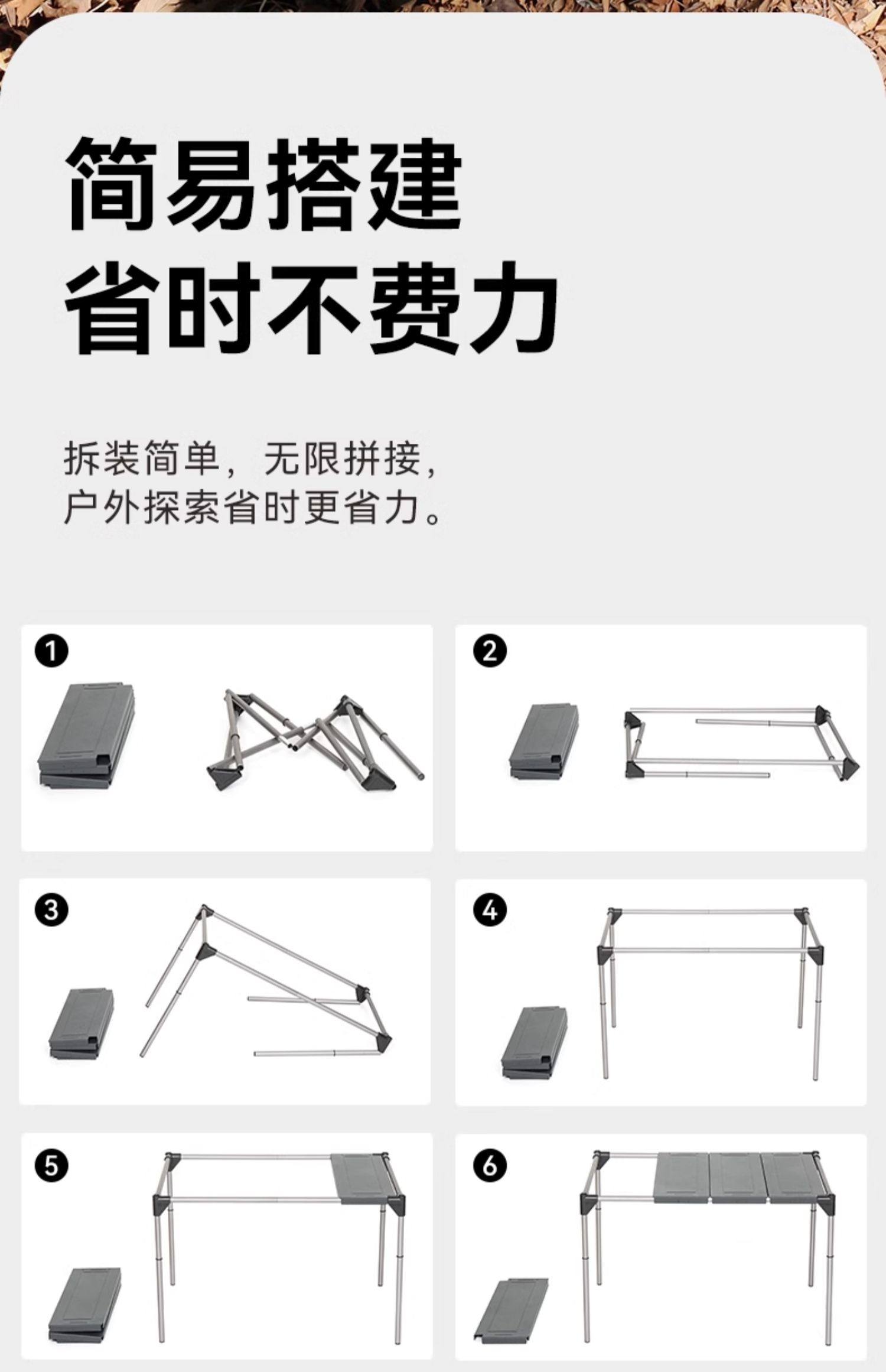 简易搭建
省时不费力

拆装简单，无限拼接，
户外探索省时更省力。

❶

❷

❸

❹

❺

❻