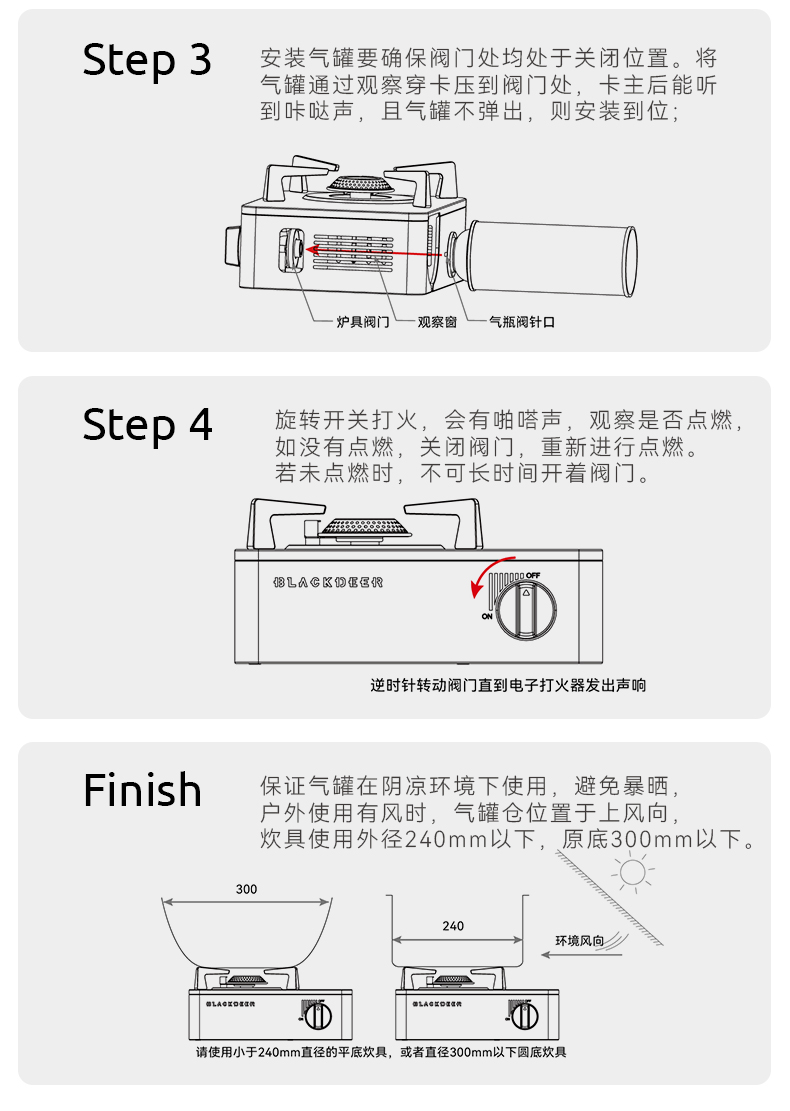 Step 3

安装气罐要确保阀门处均处于关闭位置。将气罐通过观察穿卡压到阀门处，卡主后能听到咔哒声，且气罐不弹出，则安装到位；

炉具阀门　观察窗　气瓶阀针口

Step 4

旋转开关打火，会有啪嗒声，观察是否点燃，如没有点燃，关闭阀门，重新进行点燃。若未点燃时，不可长时间开着阀门。

BLACKDEER

OFF

ON

逆时针转动阀门直到电子打火器发出声响

Finish

保证气罐在阴凉环境下使用，避免暴晒，户外使用有风时，气罐仓位置于上风向，炊具使用外径240mm以下，原底300mm以下。

300

240

环境风向

BLACKDEER

BLACKDEER

请使用小于240mm直径的平底炊具，或者直径300mm以下圆底炊具