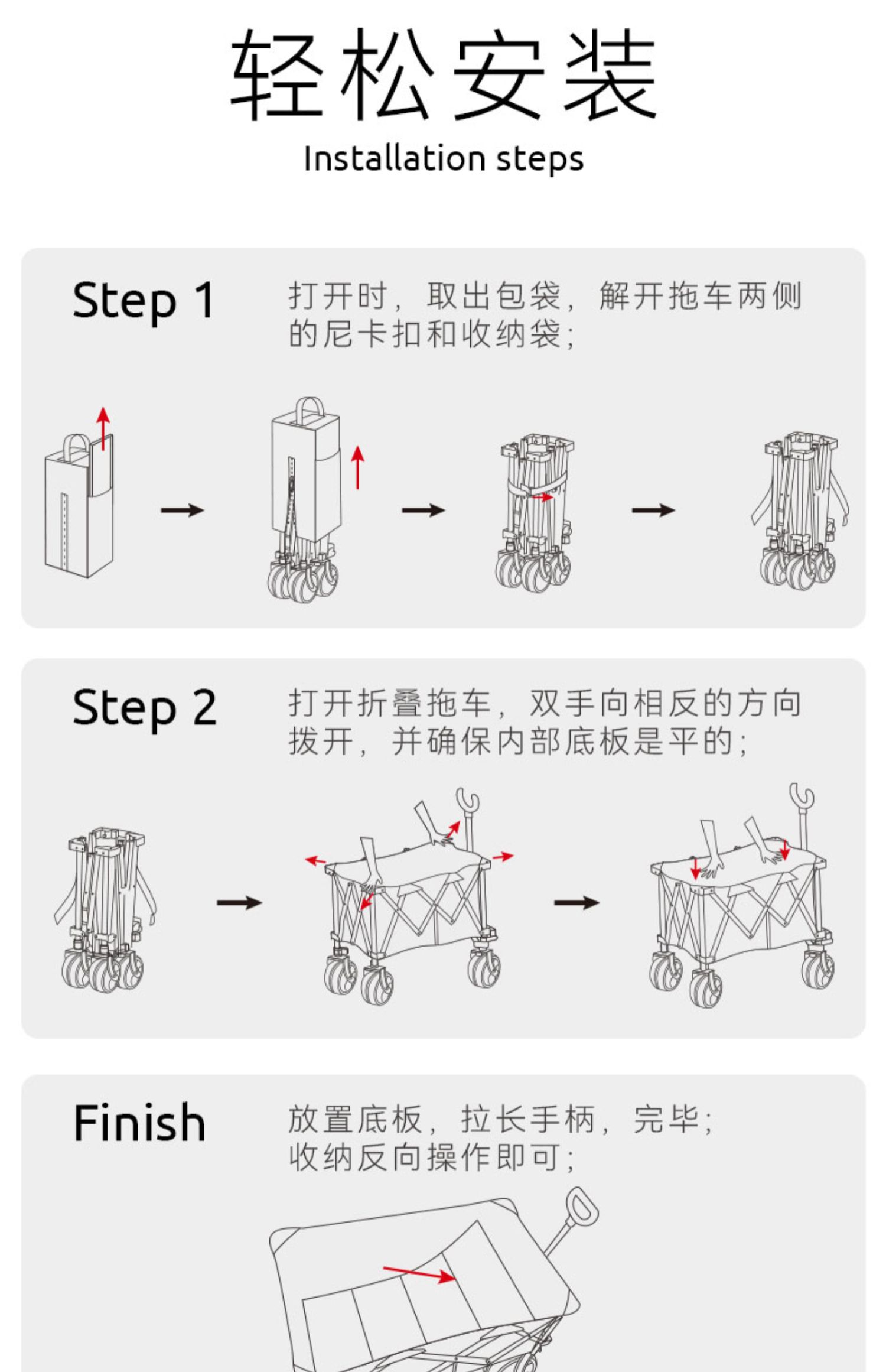 轻松安装

Installation steps

Step 1

打开时，取出包袋，解开拖车两侧的尼卡扣和收纳袋；

Step 2

打开折叠拖车，双手向相反的方向拨开，并确保内部底板是平的；

Finish

放置底板，拉长手柄，完毕；收纳反向操作即可；