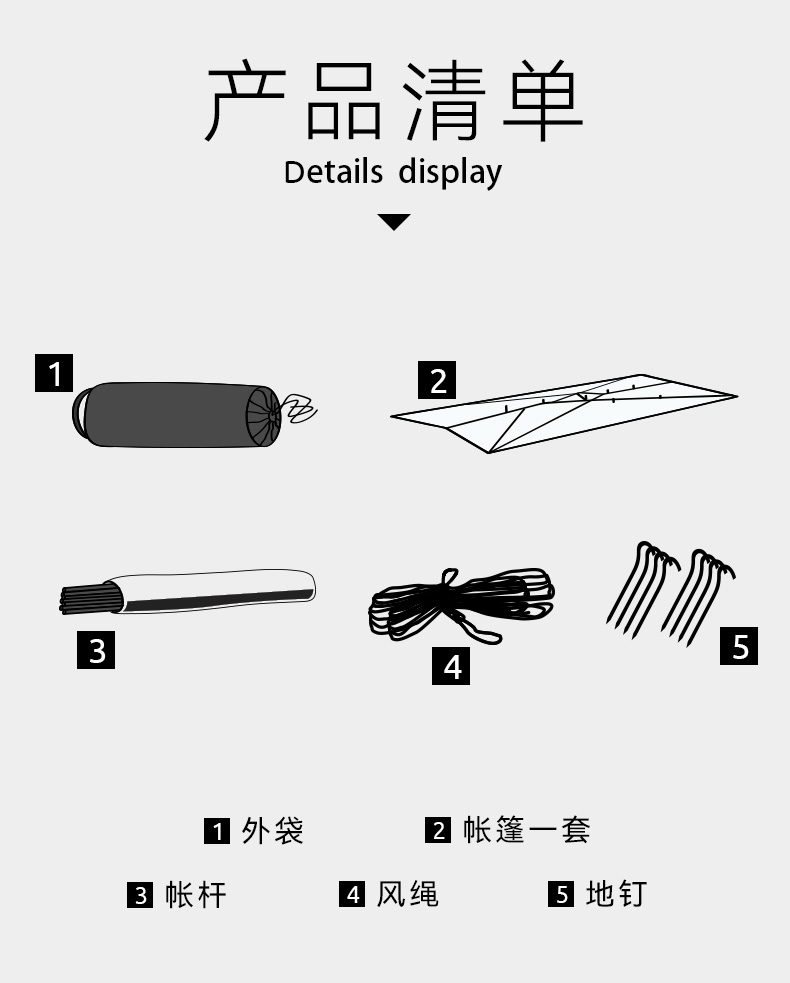 产品清单
Details display

1

2

3

4

5

1 外袋
2 帐篷一套
3 帐杆
4 风绳
5 地钉