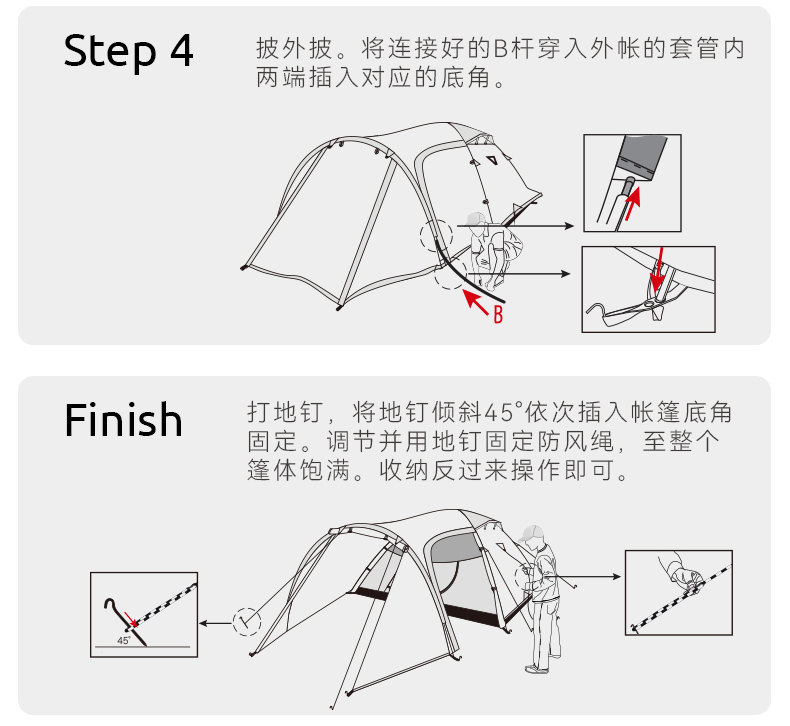 Step 4

披外披。将连接好的B杆穿入外帐的套管内两端插入对应的底角。

B

Finish

打地钉，将地钉倾斜45°依次插入帐篷底角固定。调节并用地钉固定防风绳，至整个篷体饱满。收纳反过来操作即可。

45°