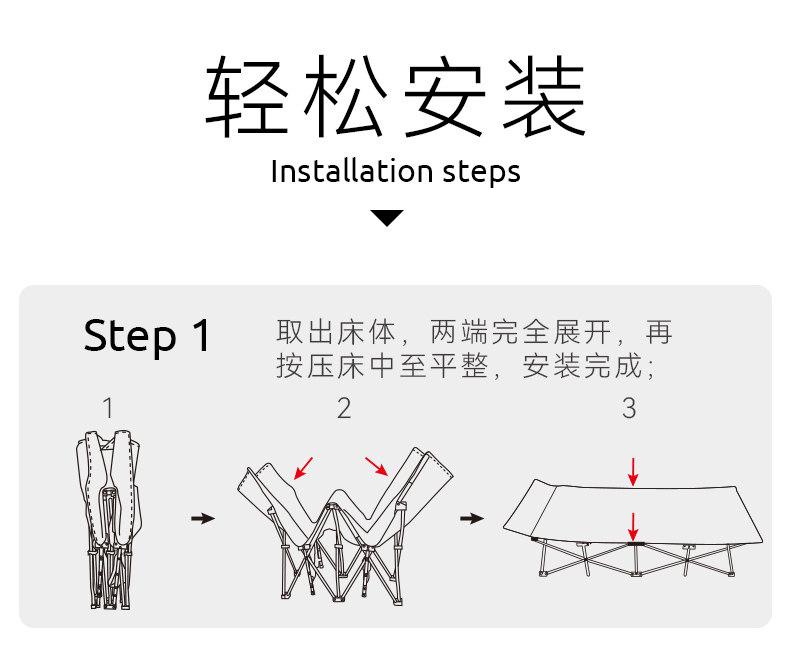 轻松安装
Installation steps

Step 1
取出床体，两端完全展开，再按压床中至平整，安装完成；

1
2
3