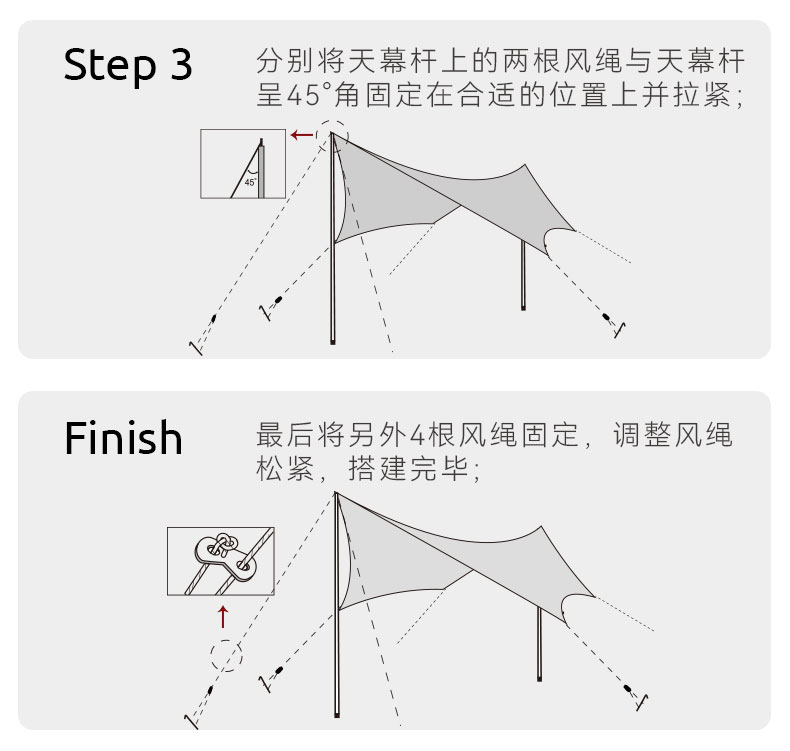 Step 3

分别将天幕杆上的两根风绳与天幕杆呈45°角固定在合适的位置上并拉紧;

45°

Finish

最后将另外4根风绳固定，调整风绳松紧，搭建完毕;