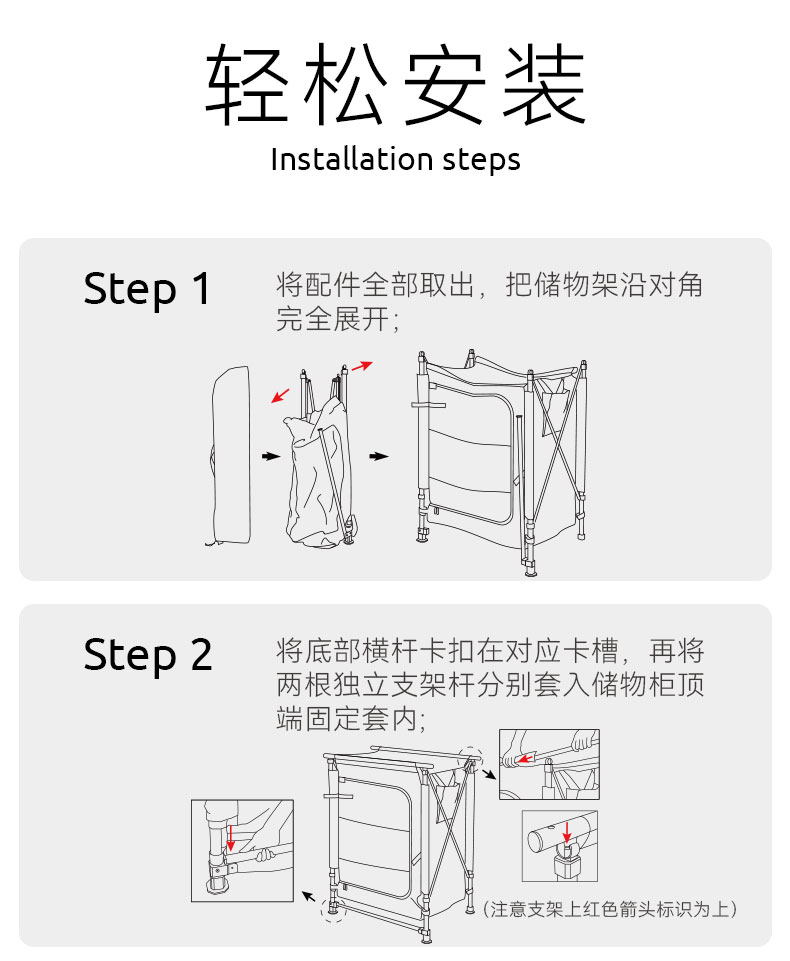 轻松安装
Installation steps

Step 1
将配件全部取出，把储物架沿对角完全展开；

Step 2
将底部横杆卡扣在对应卡槽，再将两根独立支架杆分别套入储物柜顶端固定套内；

（注意支架上红色箭头标识为上）