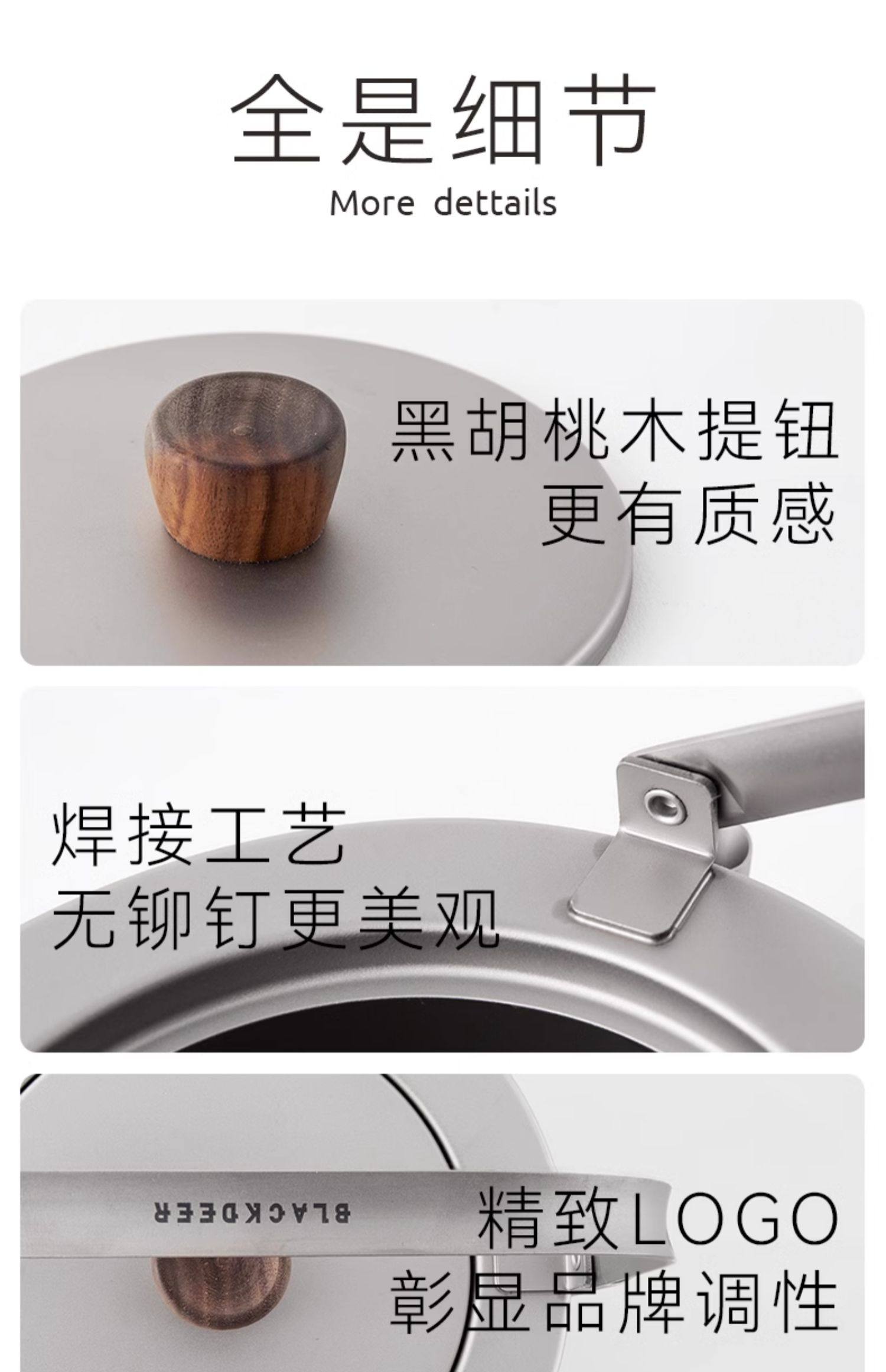 全是细节
More dettails

黑胡桃木提钮
更有质感

焊接工艺
无铆钉更美观

BLACKDEER

精致LOGO
彰显品牌调性