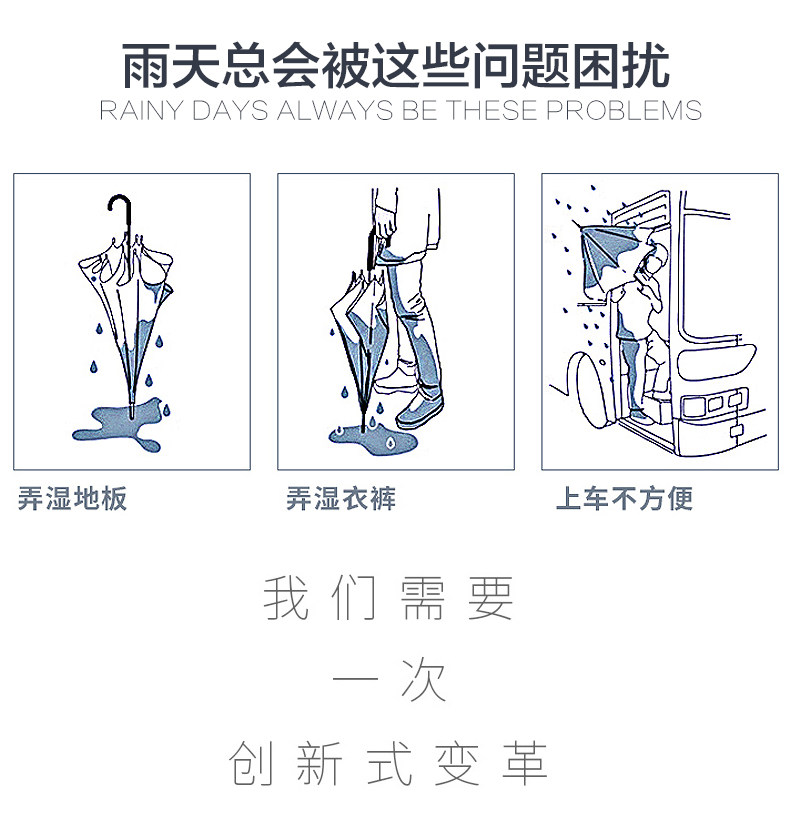 雨天总会被这些问题困扰
RAINY DAYS ALWAYS BE THESE PROBLEMS

弄湿地板

弄湿衣裤

上车不方便

我们需要
一次
创新式变革