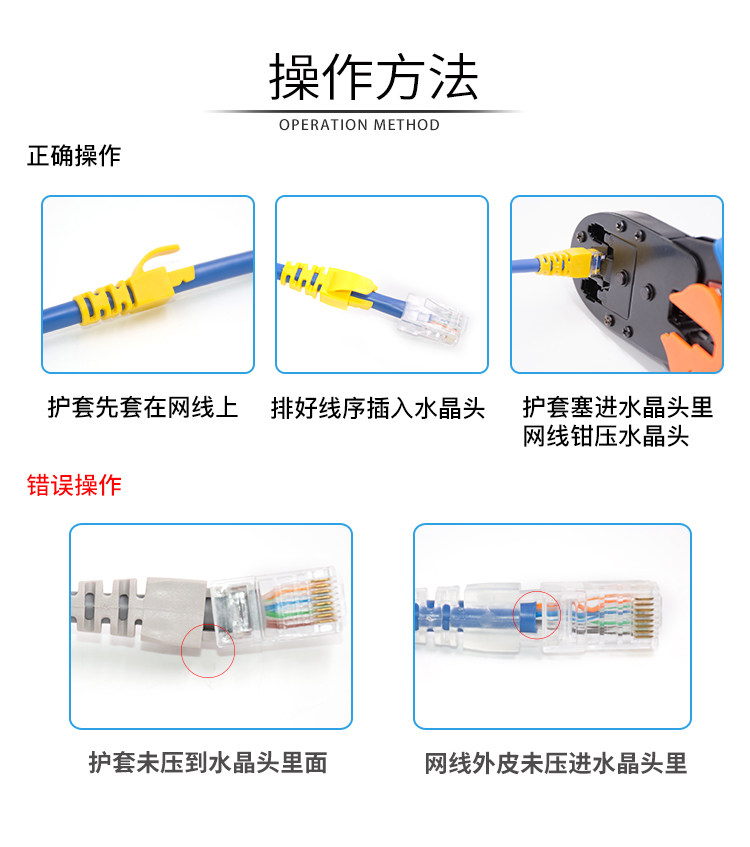 操作方法
OPERATION METHOD

正确操作

护套先套在网线上

排好线序插入水晶头

护套塞进水晶头里
网线钳压水晶头

错误操作

护套未压到水晶头里面

网线外皮未压进水晶头里