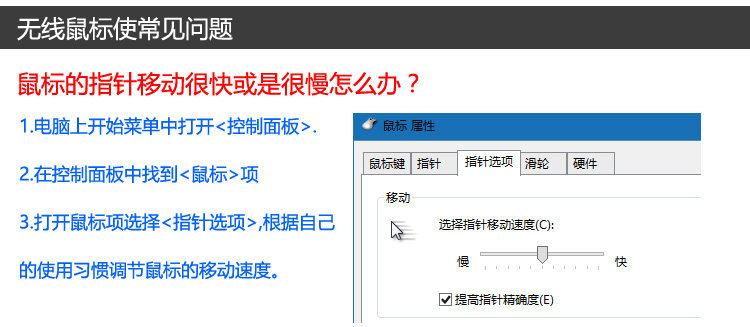 无线鼠标使常见问题

鼠标的指针移动很快或是很慢怎么办？

1.电脑上开始菜单中打开<控制面板>.

2.在控制面板中找到<鼠标>项

3.打开鼠标项选择<指针选项>,根据自己的使用习惯调节鼠标的移动速度。

鼠标 属性

鼠标键 指针 指针选项 滑轮 硬件

移动

选择指针移动速度(C):

慢 快

☑ 提高指针精确度(E)