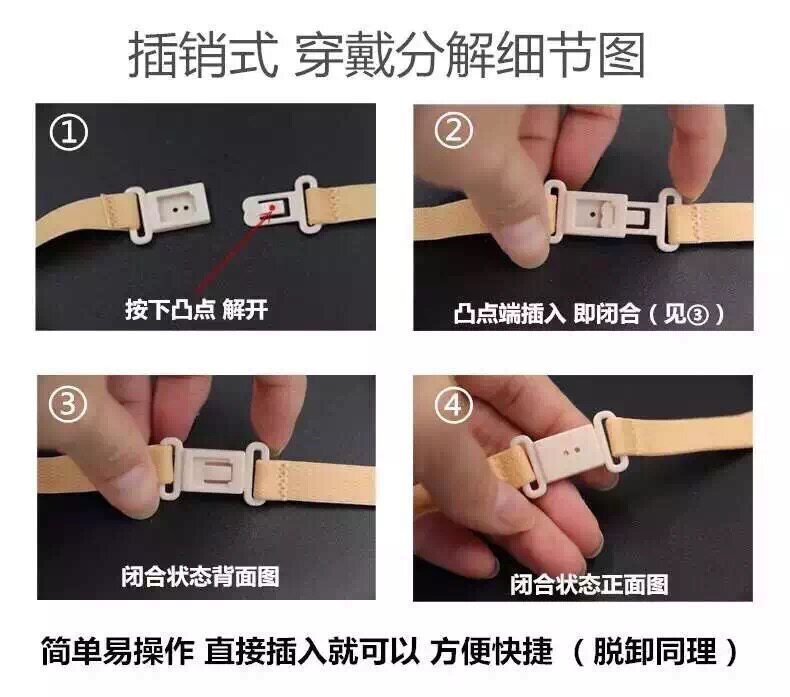 插销式 穿戴分解细节图

①
按下凸点 解开

②
凸点端插入 即闭合（见③）

③
闭合状态背面图

④
闭合状态正面图

简单易操作 直接插入就可以 方便快捷 （脱卸同理）