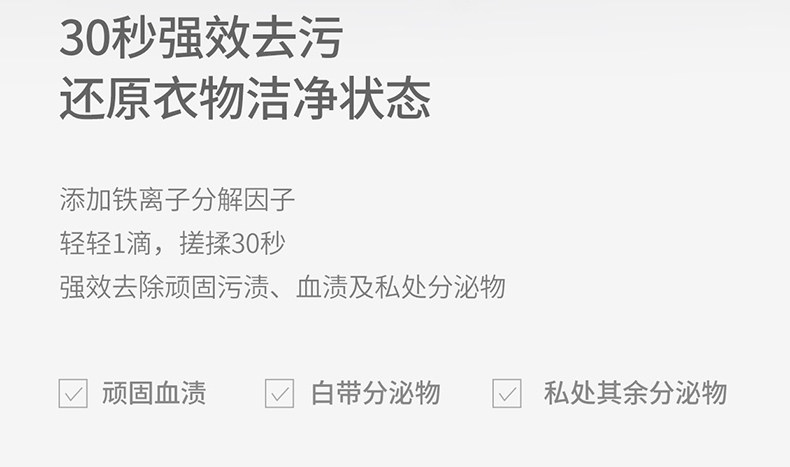 30秒强效去污
还原衣物洁净状态

添加铁离子分解因子
轻轻1滴，搓揉30秒
强效去除顽固污渍、血渍及私处分泌物

顽固血渍　白带分泌物　私处其余分泌物