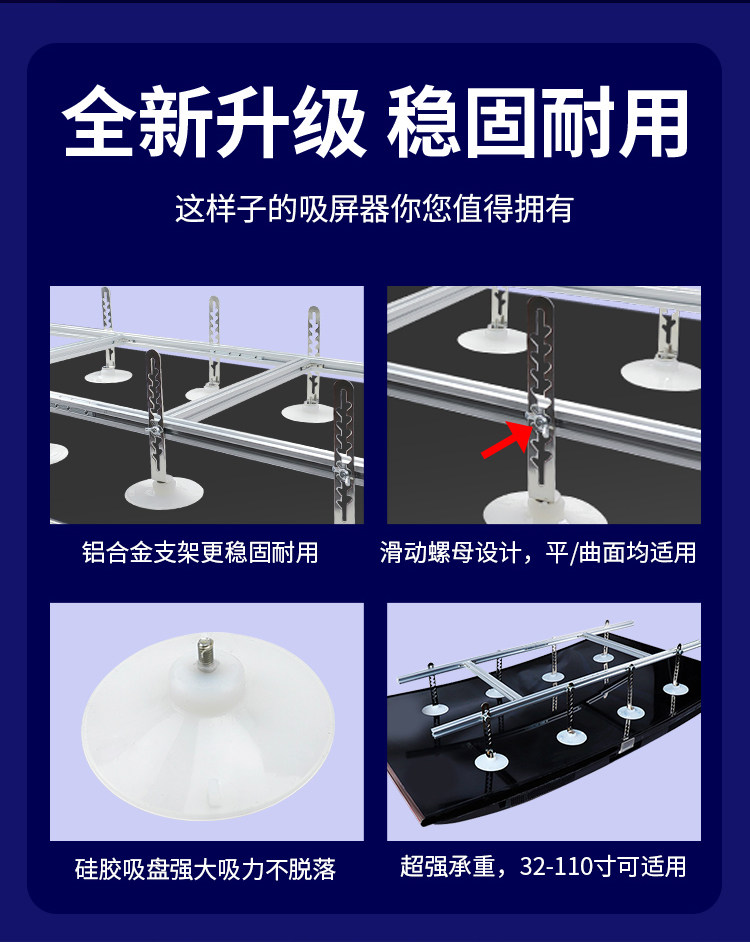 全新升级 稳固耐用

这样子的吸屏器你您值得拥有

铝合金支架更稳固耐用

滑动螺母设计，平/曲面均适用

硅胶吸盘强大吸力不脱落

超强承重，32-110寸可适用