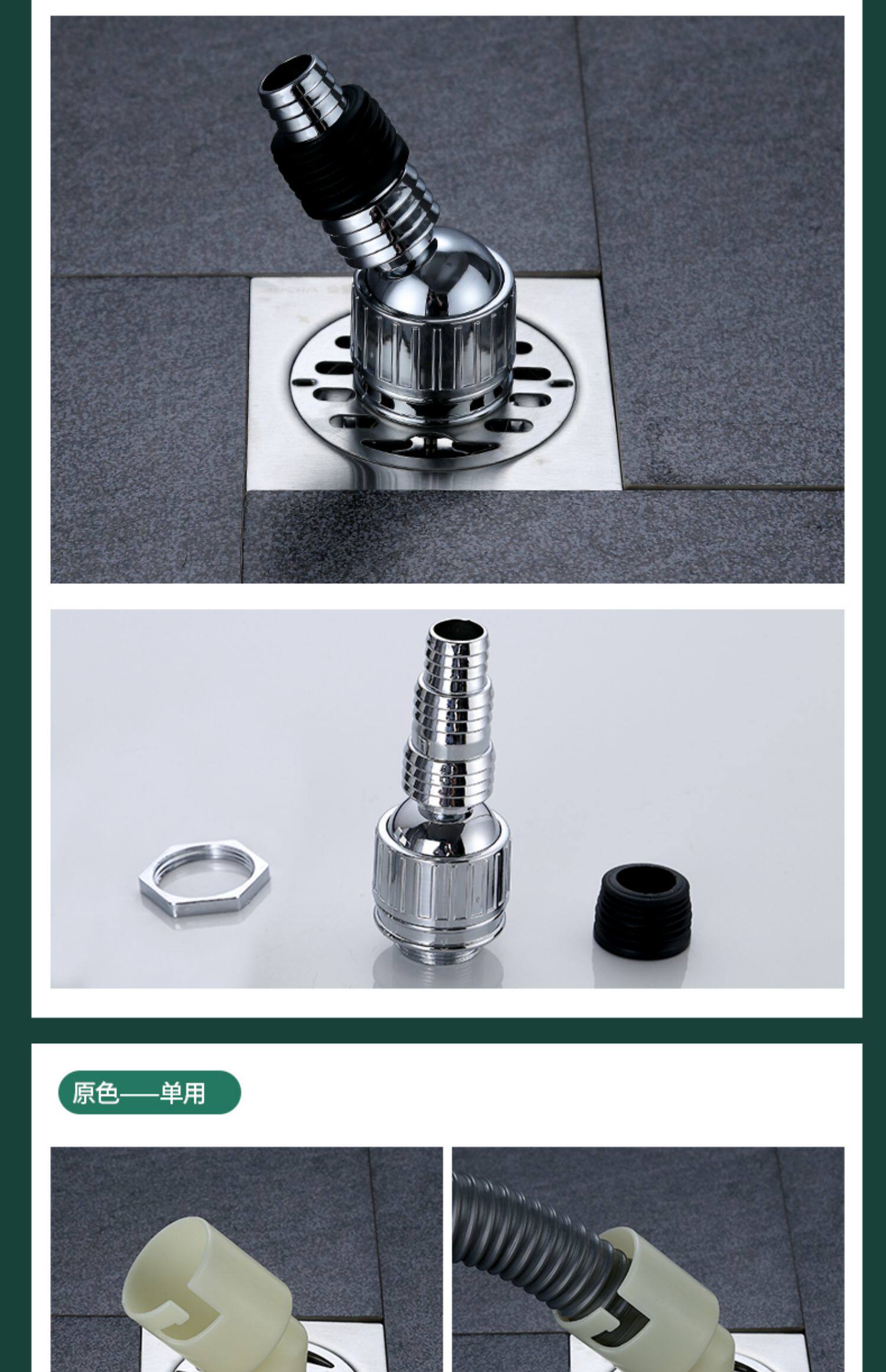 原色——单用