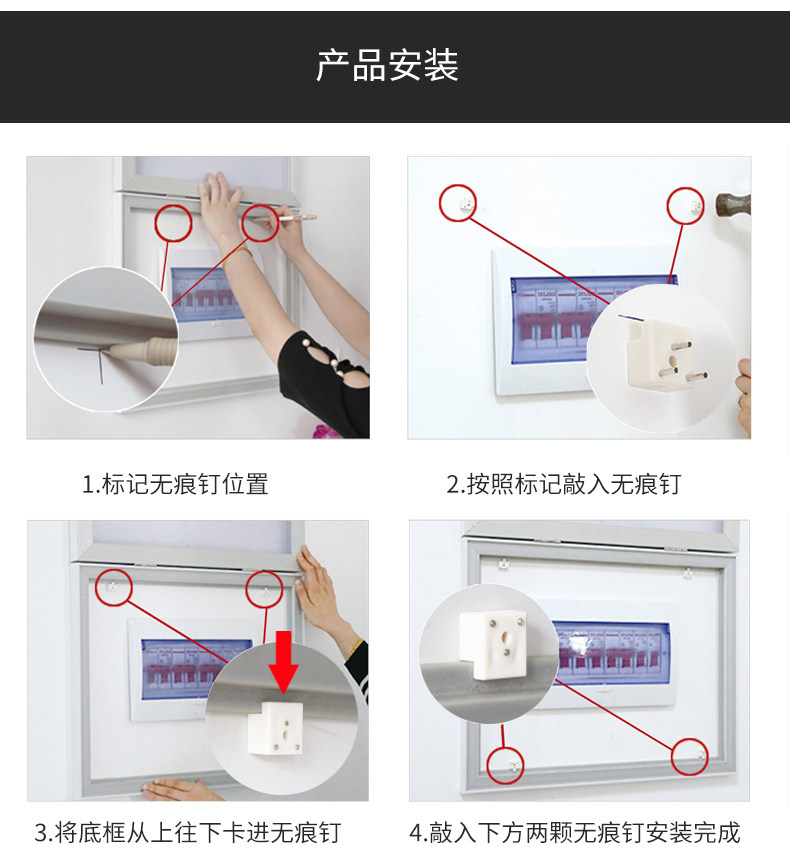 产品安装

1.标记无痕钉位置

2.按照标记敲入无痕钉

3.将底框从上往下卡进无痕钉

4.敲入下方两颗无痕钉安装完成