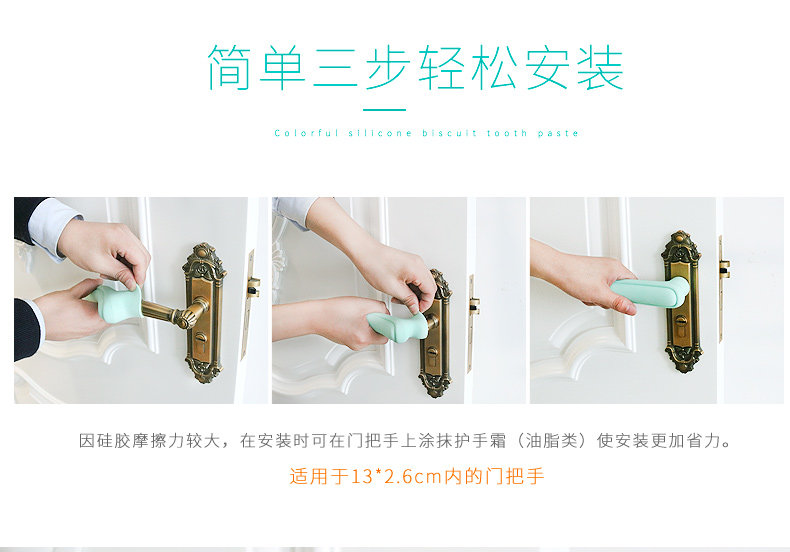 简单三步轻松安装

Colorful silicone biscuit tooth paste

因硅胶摩擦力较大，在安装时可在门把手上涂抹护手霜（油脂类）使安装更加省力。

适用于13*2.6cm内的门把手