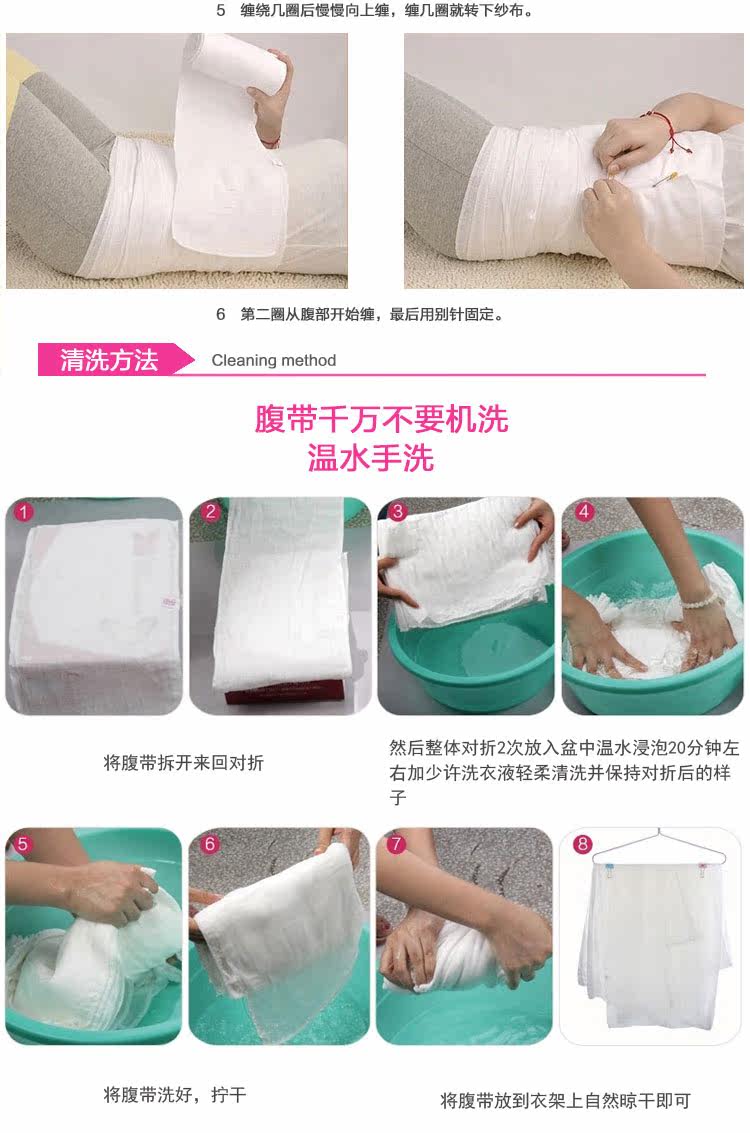 5　缠绕几圈后慢慢向上缠，缠几圈就转下纱布。

6　第二圈从腹部开始缠，最后用别针固定。

清洗方法　Cleaning method

腹带千万不要机洗
温水手洗

1
2
3
4

将腹带拆开来回对折

然后整体对折2次放入盆中温水浸泡20分钟左右加少许洗衣液轻柔清洗并保持对折后的样子

5
6
7
8

将腹带洗好，拧干

将腹带放到衣架上自然晾干即可