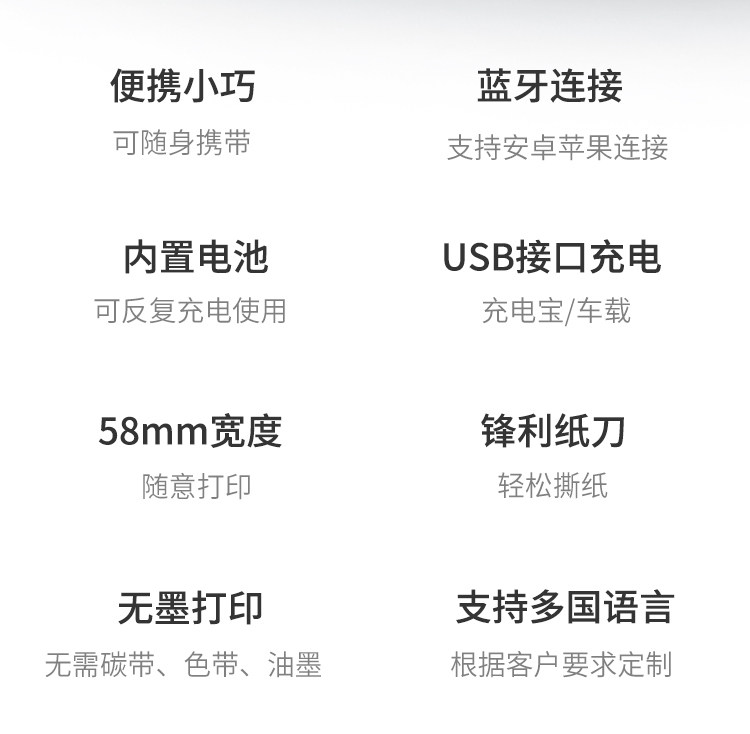 便携小巧
可随身携带

内置电池
可反复充电使用

58mm宽度
随意打印

无墨打印
无需碳带、色带、油墨

蓝牙连接
支持安卓苹果连接

USB接口充电
充电宝/车载

锋利纸刀
轻松撕纸

支持多国语言
根据客户要求定制