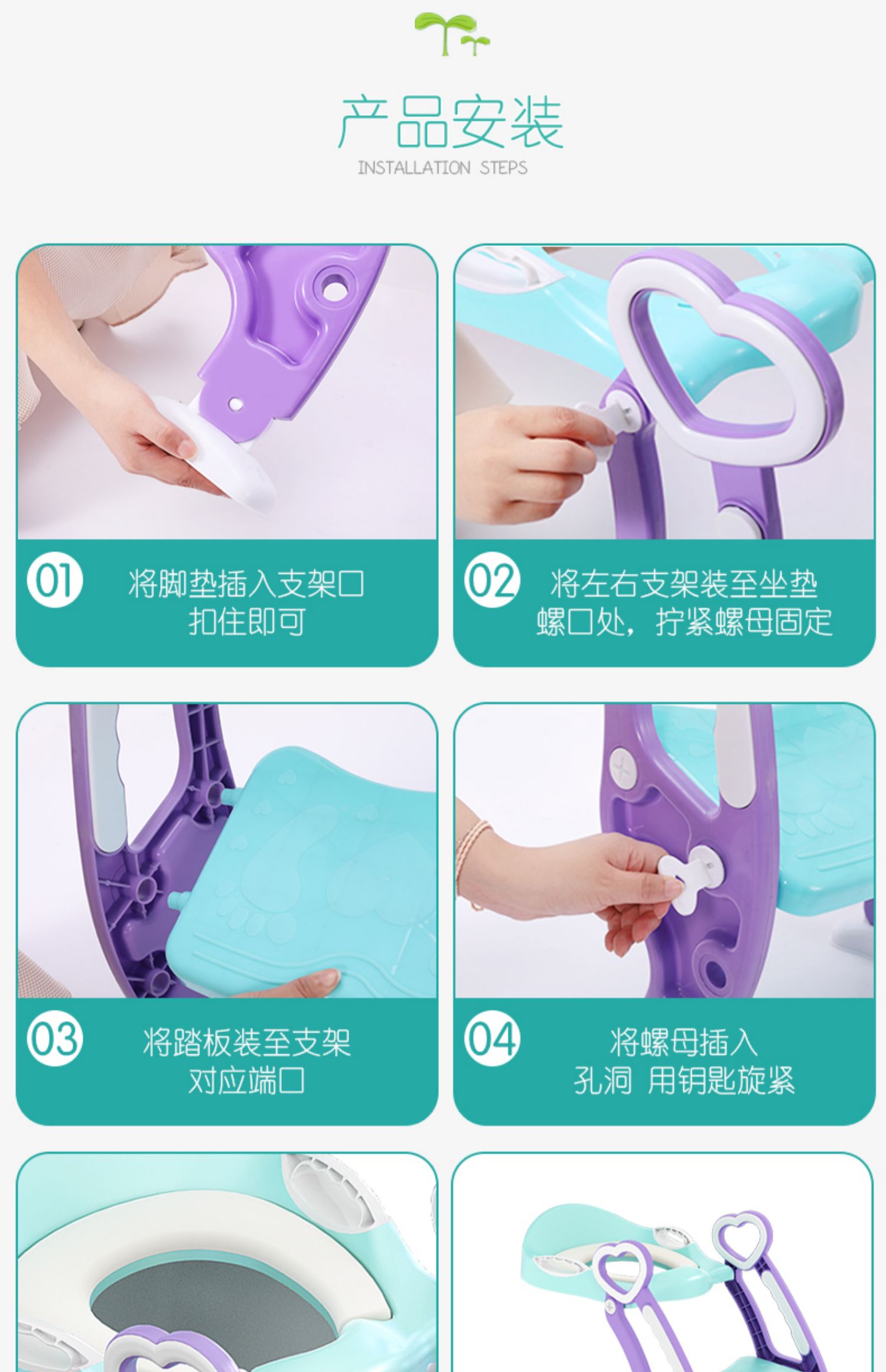 产品安装
INSTALLATION STEPS

01 将脚垫插入支架口 扣住即可

02 将左右支架装至坐垫 螺口处，拧紧螺母固定

03 将踏板装至支架 对应端口

04 将螺母插入 孔洞 用钥匙旋紧