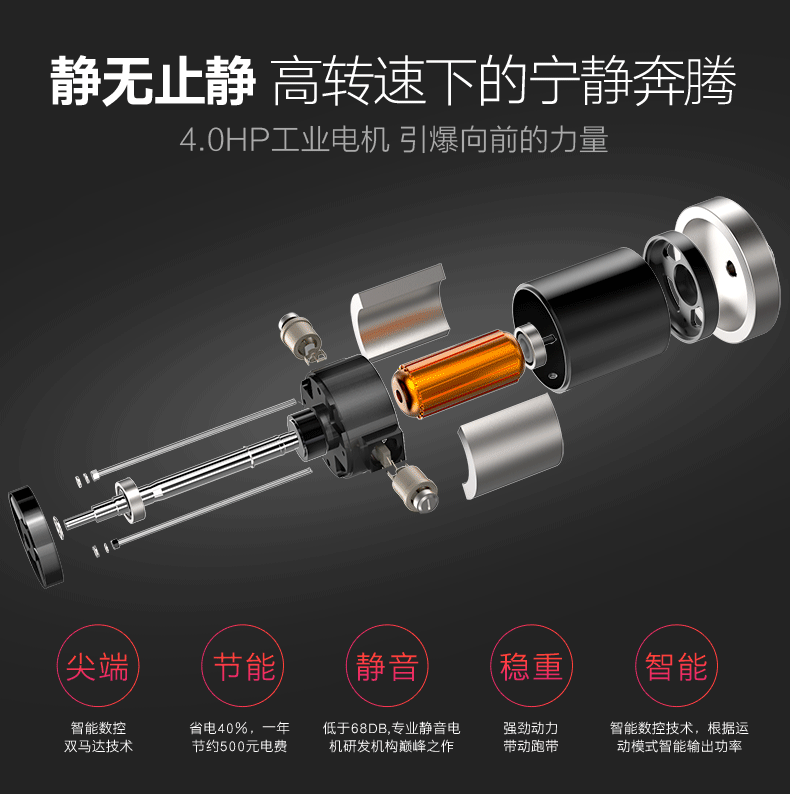 静无止静 高转速下的宁静奔腾

4.0HP工业电机 引爆向前的力量

尖端

智能数控
双马达技术

节能

省电40%，一年
节约500元电费

静音

低于68DB,专业静音电
机研发机构巅峰之作

稳重

强劲动力
带动跑带

智能

智能数控技术，根据运
动模式智能输出功率