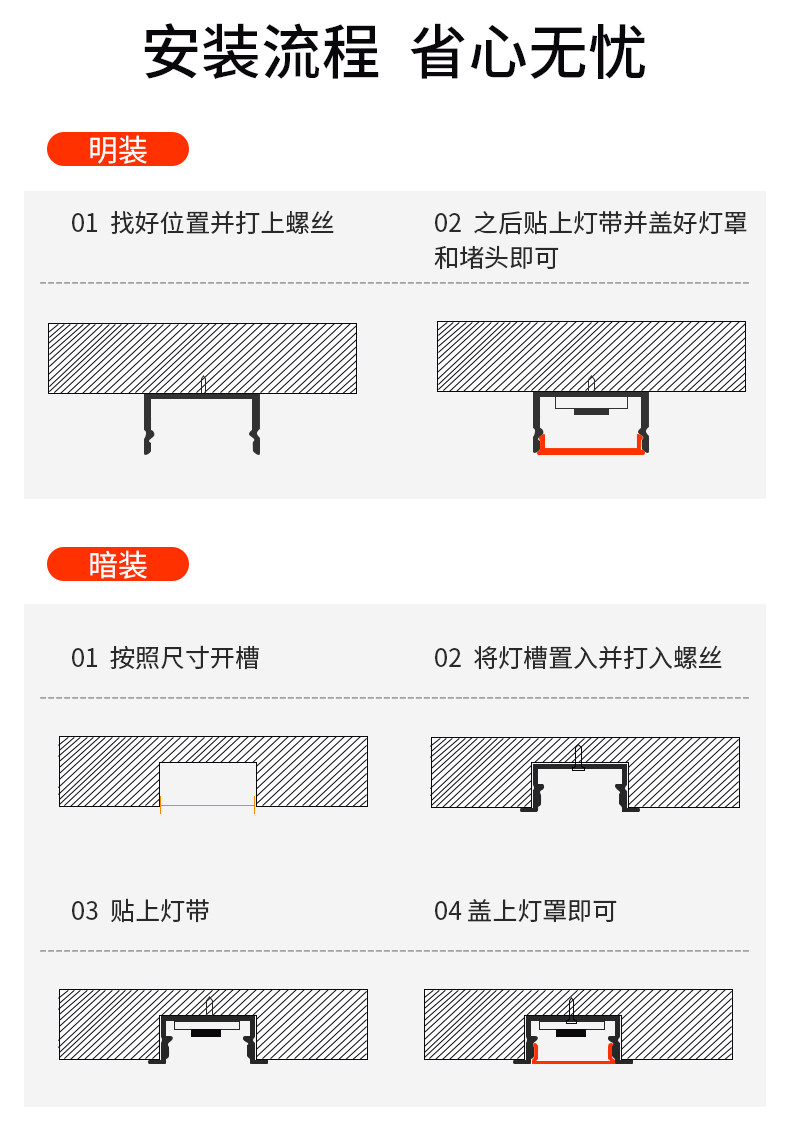 安装流程 省心无忧

明装

01 找好位置并打上螺丝

02 之后贴上灯带并盖好灯罩和堵头即可

暗装

01 按照尺寸开槽

02 将灯槽置入并打入螺丝

03 贴上灯带

04 盖上灯罩即可