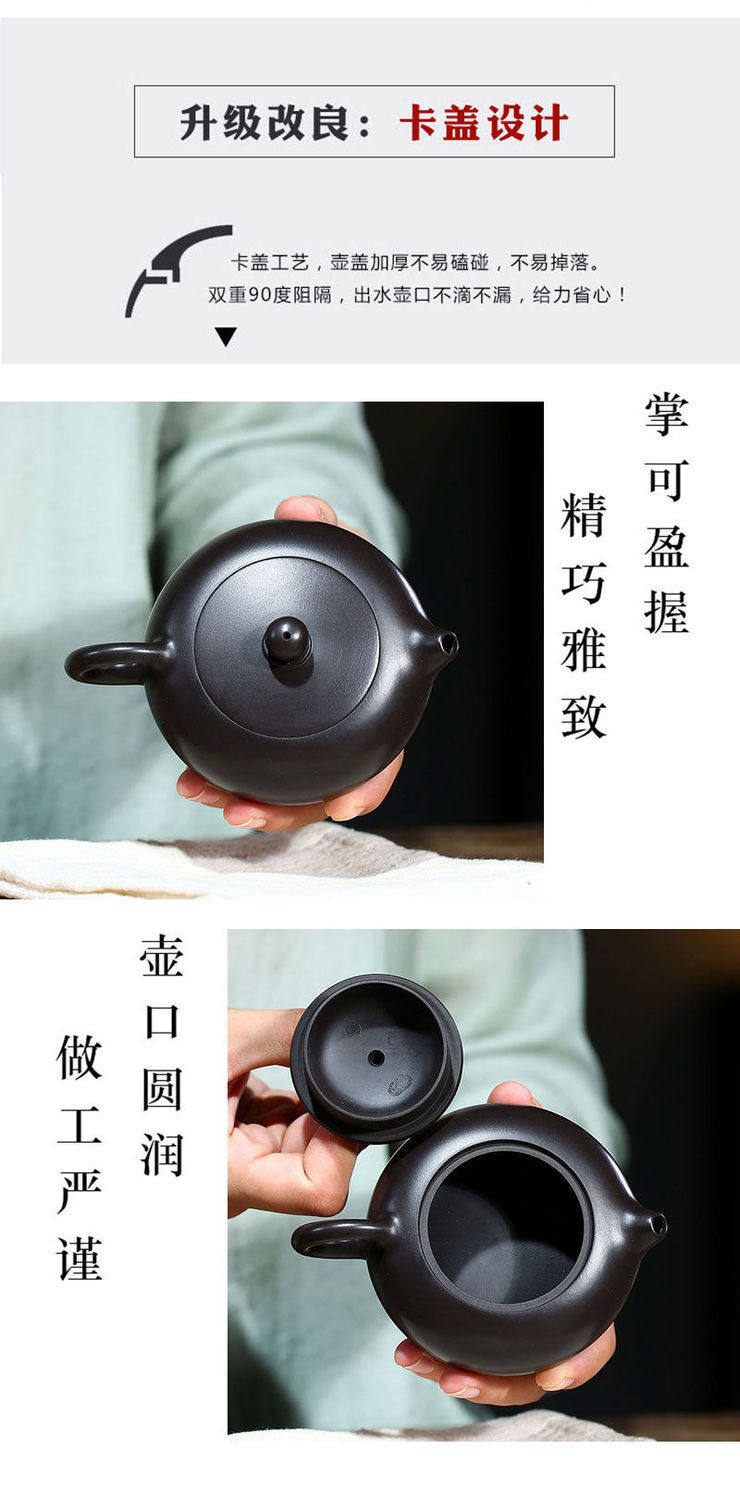 升级改良：卡盖设计

卡盖工艺，壶盖加厚不易磕碰，不易掉落。
双重90度阻隔，出水壶口不滴不漏，给力省心！

掌可盈握

精巧雅致

壶口圆润

做工严谨