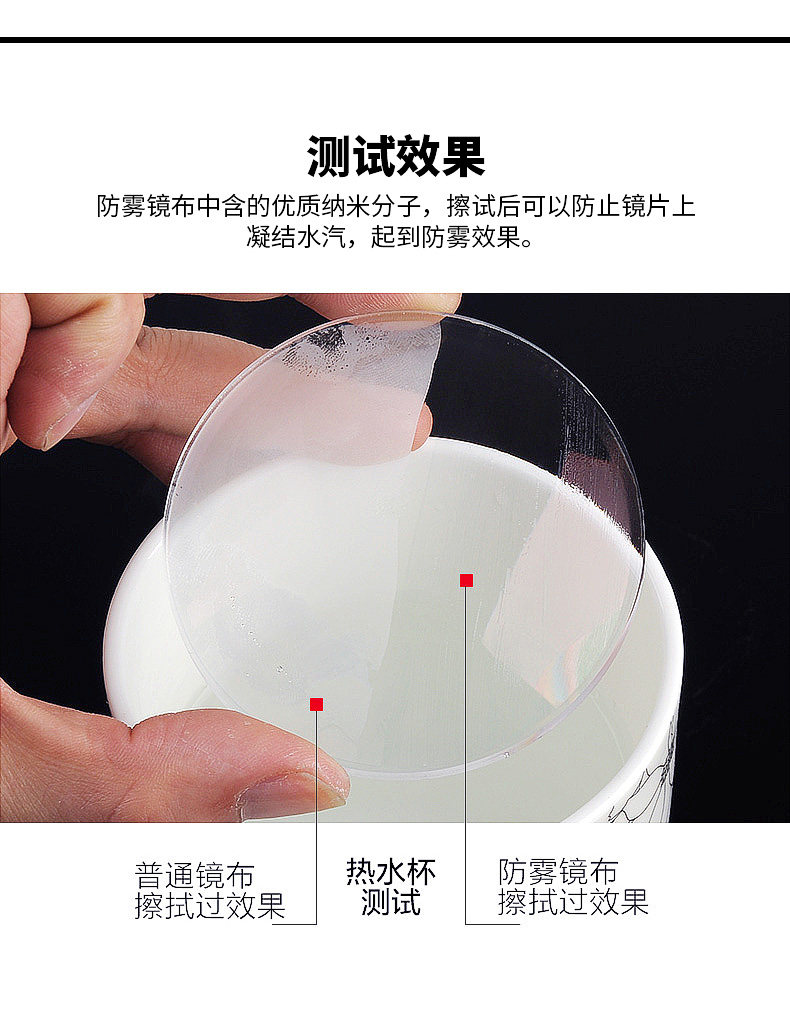 测试效果

防雾镜布中含的优质纳米分子，擦试后可以防止镜片上凝结水汽，起到防雾效果。

普通镜布
擦拭过效果

热水杯
测试

防雾镜布
擦拭过效果