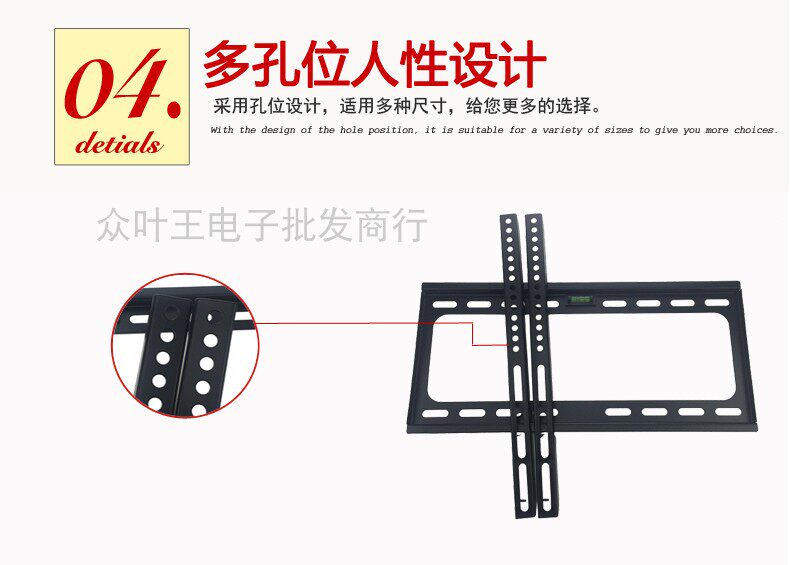 04.
detials

多孔位人性设计

采用孔位设计，适用多种尺寸，给您更多的选择。

With the design of the hole position, it is suitable for a variety of sizes to give you more choices.

众叶王电子批发商行