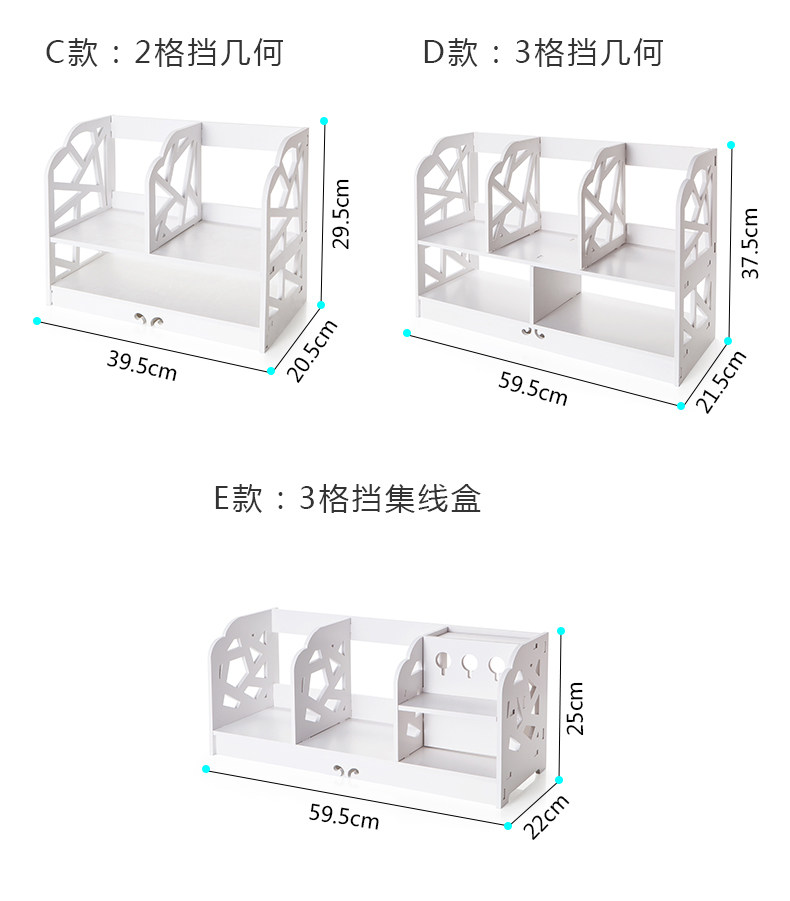 C款：2格挡几何

29.5cm

39.5cm

20.5cm

D款：3格挡几何

37.5cm

59.5cm

21.5cm

E款：3格挡集线盒

25cm

59.5cm

22cm