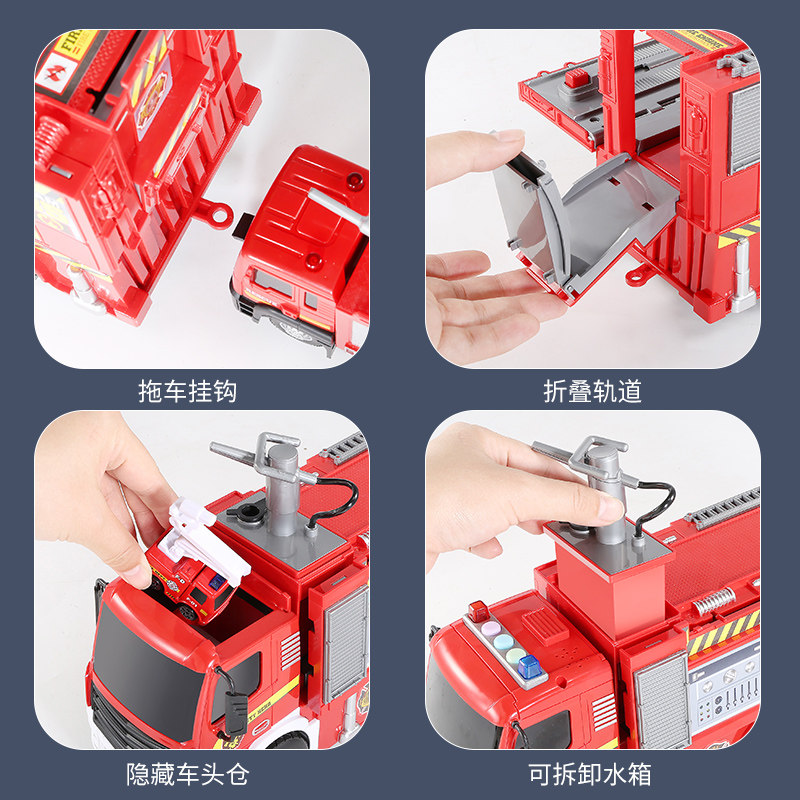 FIRE

拖车挂钩

折叠轨道

隐藏车头仓

可拆卸水箱