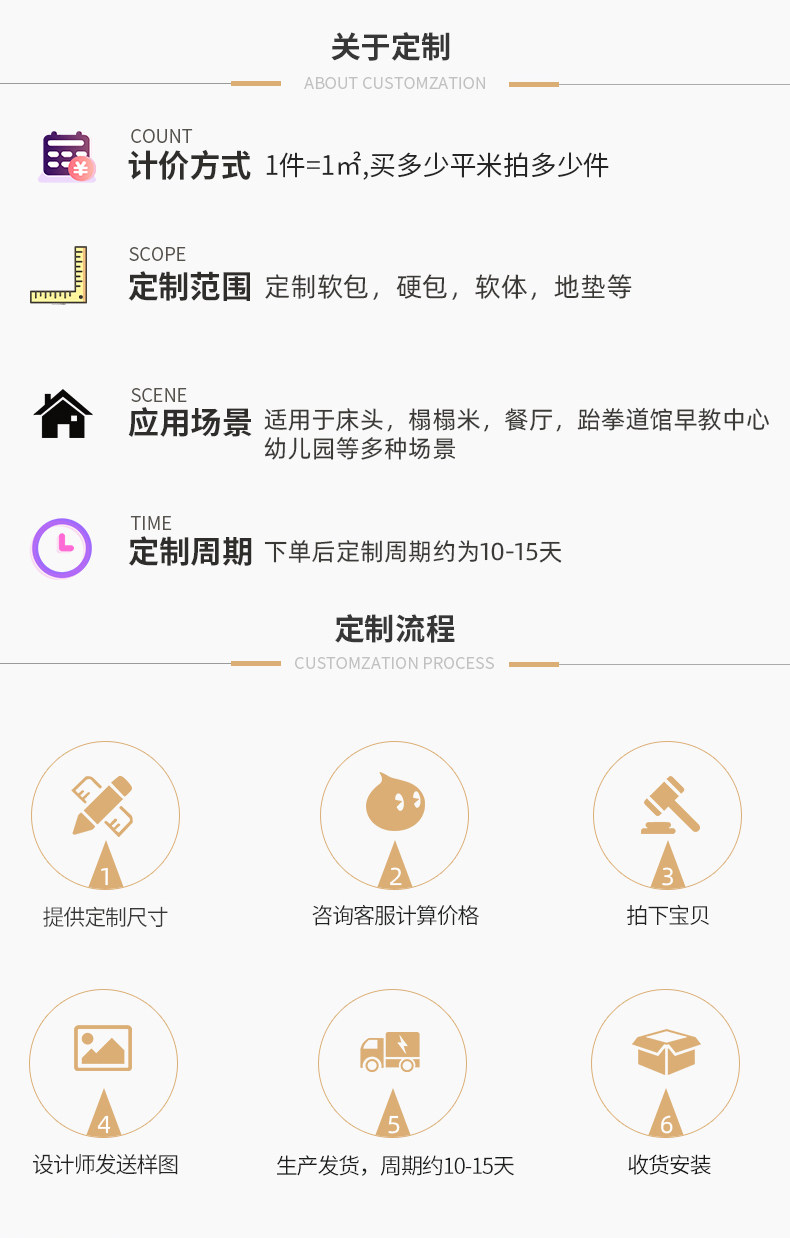 关于定制
ABOUT CUSTOMZATION

COUNT
计价方式 1件=1㎡,买多少平米拍多少件

SCOPE
定制范围 定制软包，硬包，软体，地垫等

SCENE
应用场景 适用于床头，榻榻米，餐厅，跆拳道馆早教中心幼儿园等多种场景

TIME
定制周期 下单后定制周期约为10-15天

定制流程
CUSTOMZATION PROCESS

1
提供定制尺寸

2
咨询客服计算价格

3
拍下宝贝

4
设计师发送样图

5
生产发货，周期约10-15天

6
收货安装