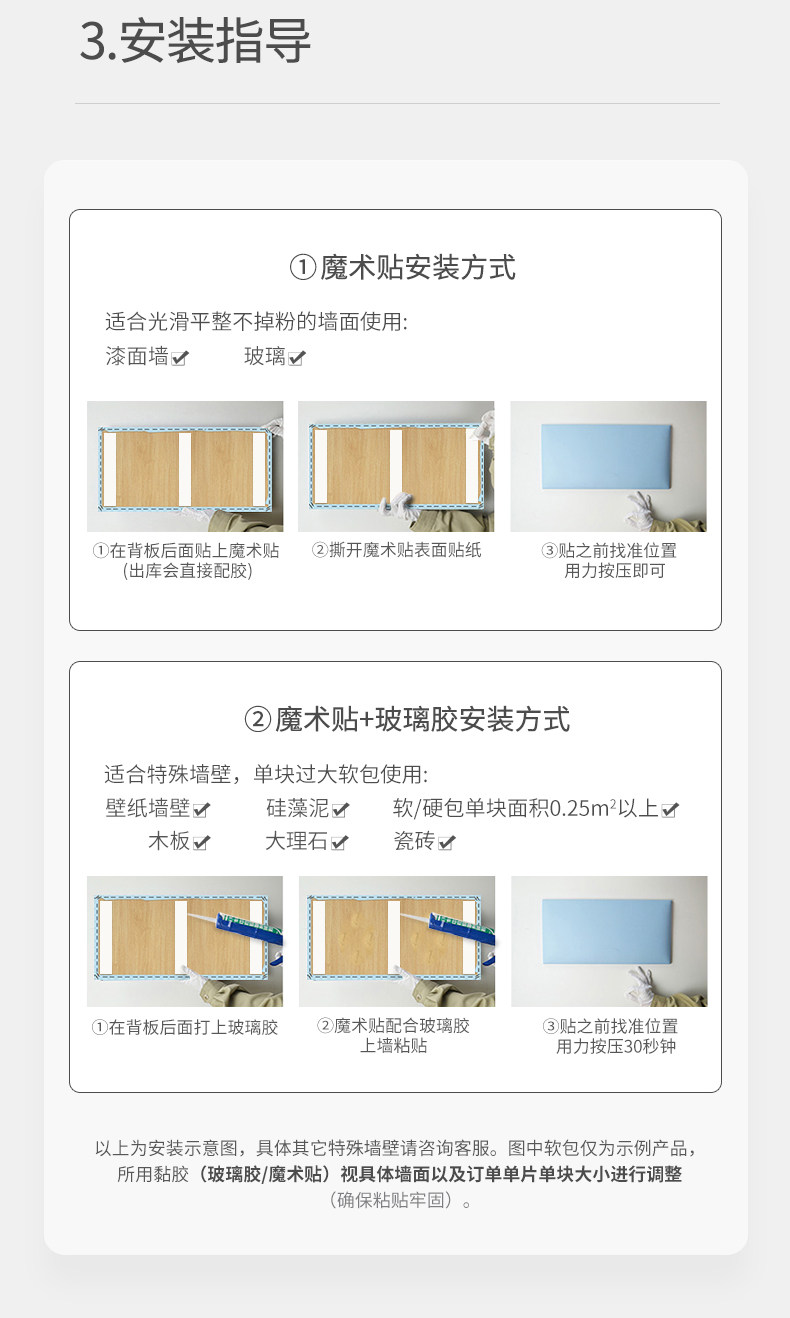 3.安装指导

①魔术贴安装方式

适合光滑平整不掉粉的墙面使用:

漆面墙☑ 玻璃☑

①在背板后面贴上魔术贴
(出库会直接配胶)

②撕开魔术贴表面贴纸

③贴之前找准位置
用力按压即可

②魔术贴+玻璃胶安装方式

适合特殊墙壁，单块过大软包使用:

壁纸墙壁☑ 硅藻泥☑ 软/硬包单块面积0.25$m^2$以上☑

木板☑ 大理石☑ 瓷砖☑

①在背板后面打上玻璃胶

②魔术贴配合玻璃胶
上墙粘贴

③贴之前找准位置
用力按压30秒钟

以上为安装示意图，具体其它特殊墙壁请咨询客服。图中软包仅为示例产品，所用黏胶（玻璃胶/魔术贴）视具体墙面以及订单单片单块大小进行调整（确保粘贴牢固）。