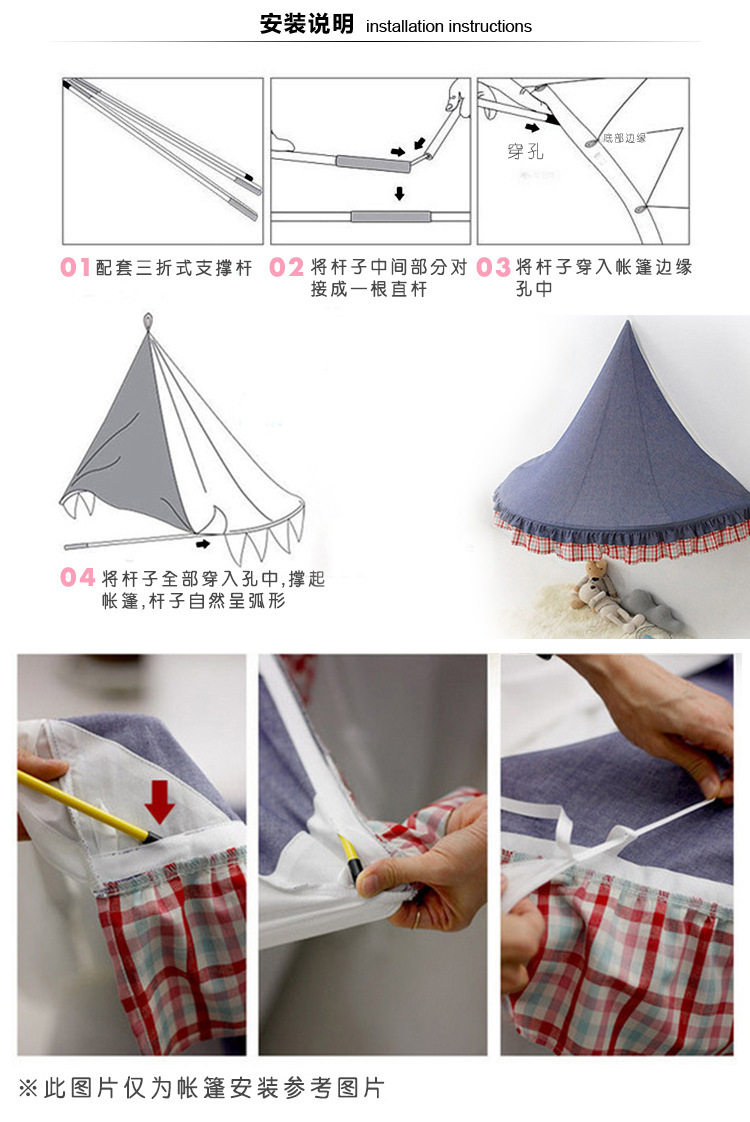 安装说明 installation instructions

穿孔

底部边缘

01 配套三折式支撑杆

02 将杆子中间部分对接成一根直杆

03 将杆子穿入帐篷边缘孔中

04 将杆子全部穿入孔中,撑起帐篷,杆子自然呈弧形

※此图片仅为帐篷安装参考图片