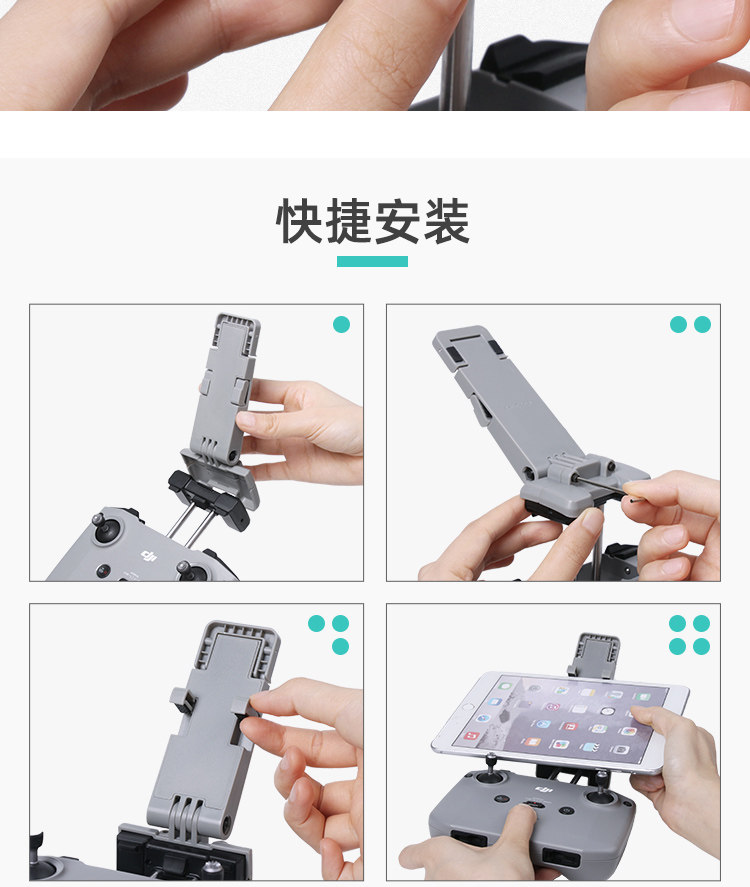 快捷安装