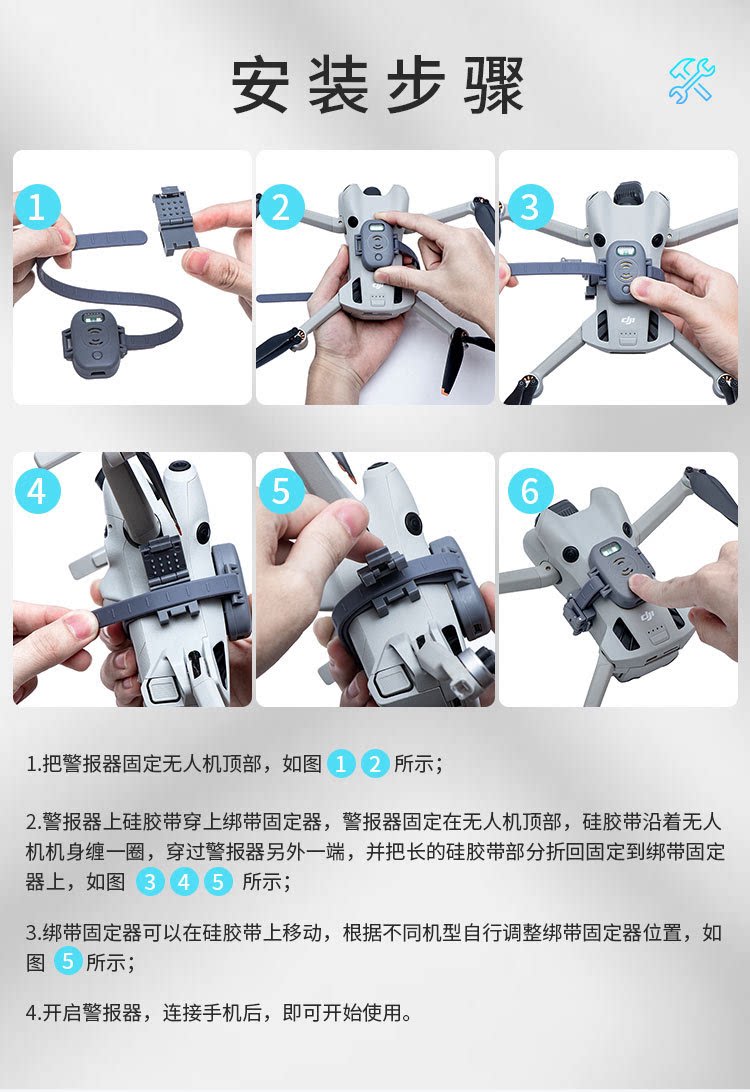 安装步骤

1

2

3

4

5

6

1.把警报器固定无人机顶部，如图 1 2 所示；

2.警报器上硅胶带穿上绑带固定器，警报器固定在无人机顶部，硅胶带沿着无人机机身缠一圈，穿过警报器另外一端，并把长的硅胶带部分折回固定到绑带固定器上，如图 3 4 5 所示；

3.绑带固定器可以在硅胶带上移动，根据不同机型自行调整绑带固定器位置，如图 5 所示；

4.开启警报器，连接手机后，即可开始使用。