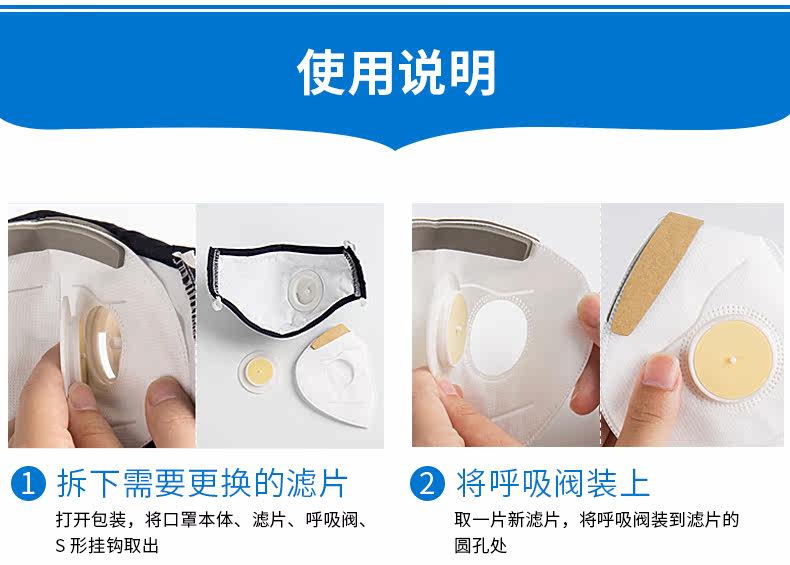 使用说明

1 拆下需要更换的滤片

打开包装，将口罩本体、滤片、呼吸阀、S 形挂钩取出

2 将呼吸阀装上

取一片新滤片，将呼吸阀装到滤片的圆孔处