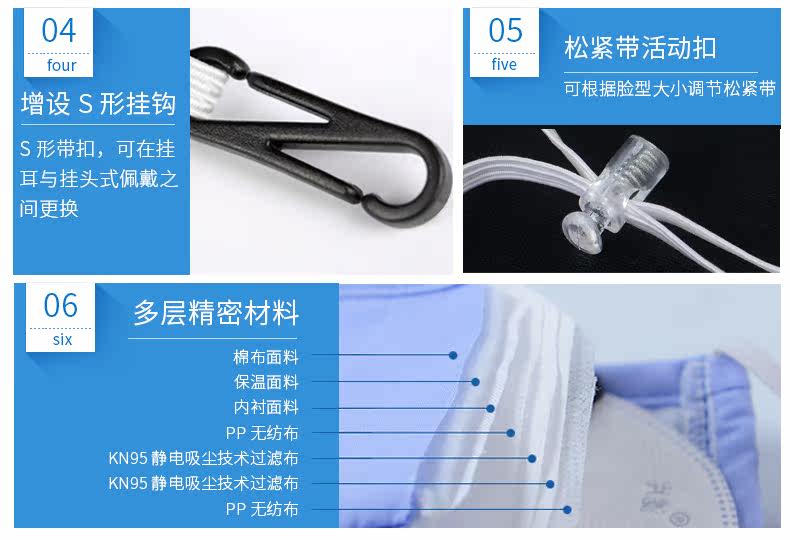 04
four

增设 S 形挂钩

S 形带扣，可在挂耳与挂头式佩戴之间更换

05
five

松紧带活动扣

可根据脸型大小调节松紧带

06
six

多层精密材料

棉布面料
保温面料
内衬面料
PP 无纺布
KN95 静电吸尘技术过滤布
KN95 静电吸尘技术过滤布
PP 无纺布