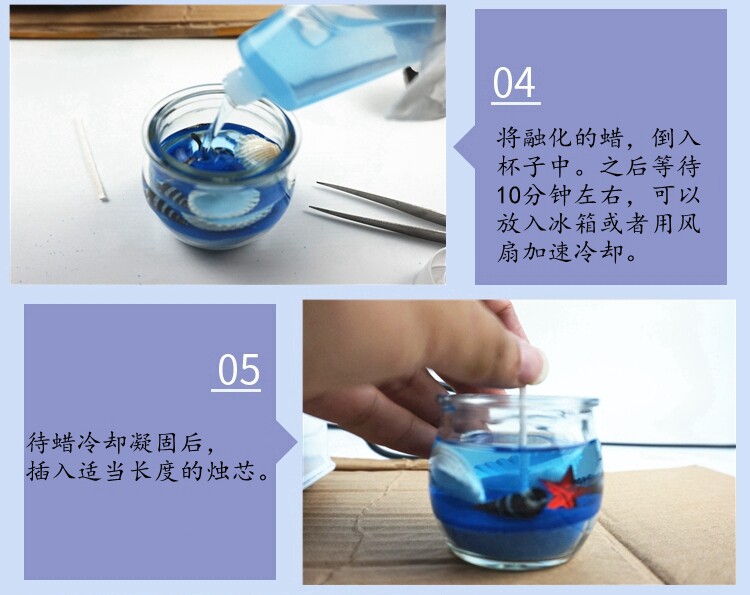 04

将融化的蜡，倒入杯子中。之后等待10分钟左右，可以放入冰箱或者用风扇加速冷却。

05

待蜡冷却凝固后，插入适当长度的烛芯。