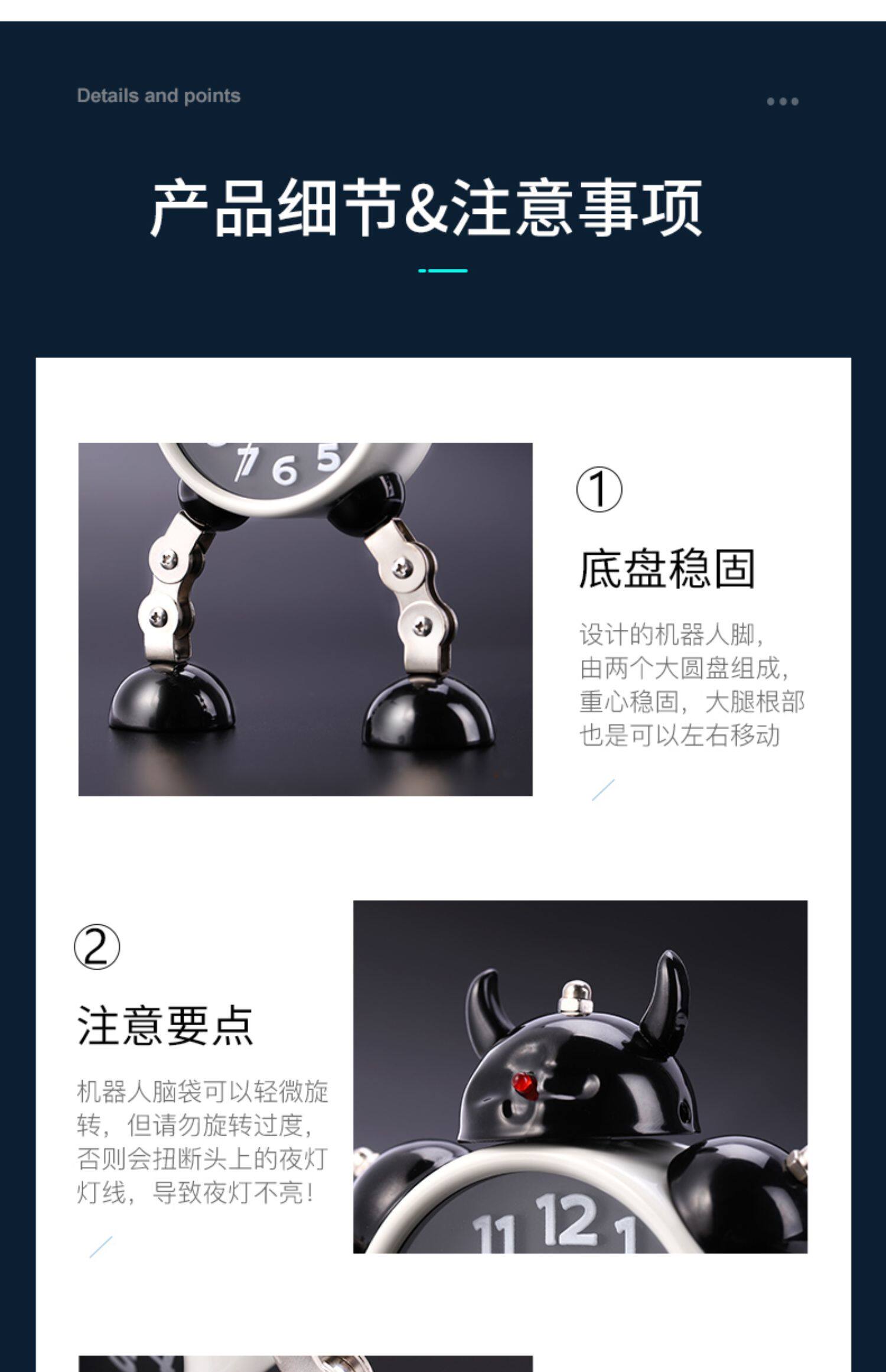 Details and points

产品细节&注意事项

7 6 5

①

底盘稳固

设计的机器人脚,由两个大圆盘组成,重心稳固,大腿根部也是可以左右移动

②

注意要点

机器人脑袋可以轻微旋转,但请勿旋转过度,否则会扭断头上的夜灯灯线,导致夜灯不亮!

11 12 1