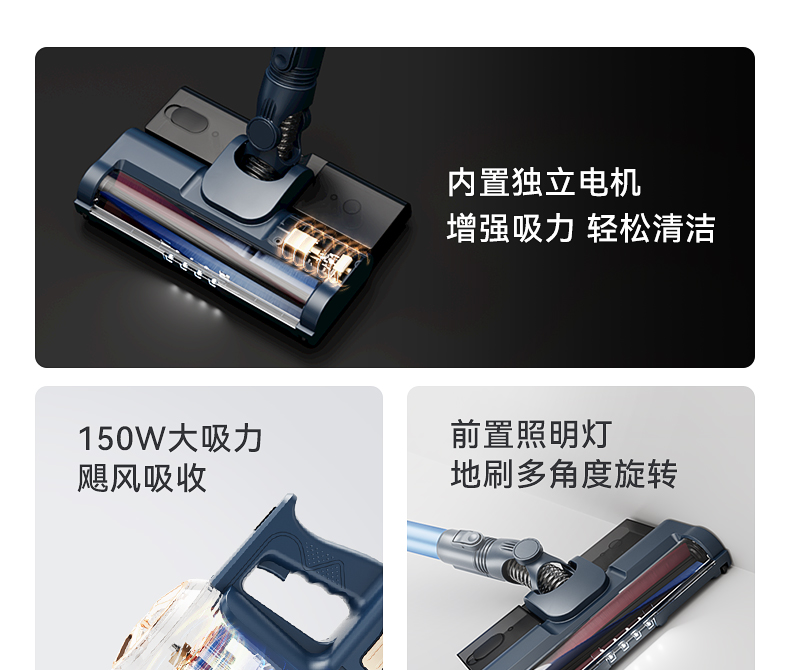 内置独立电机
增强吸力 轻松清洁

150W大吸力
飓风吸收

前置照明灯
地刷多角度旋转