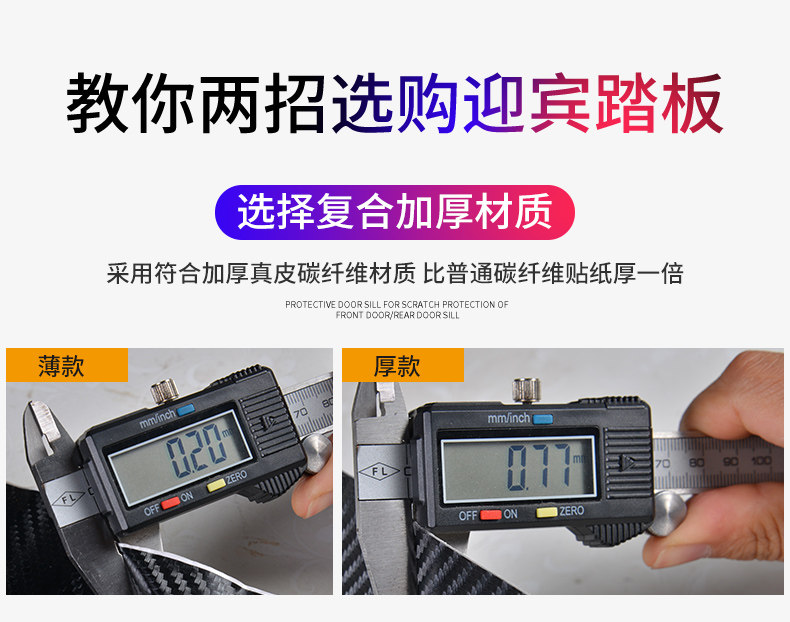 教你两招选购迎宾踏板

选择复合加厚材质

采用符合加厚真皮碳纤维材质 比普通碳纤维贴纸厚一倍

PROTECTIVE DOOR SILL FOR SCRATCH PROTECTION OF FRONT DOOR/REAR DOOR SILL

薄款

mm/inch

0.20 mm

OFF ON ZERO

FL

70 80

厚款

mm/inch

0.77 mm

OFF ON ZERO

FL

70 80 90 100