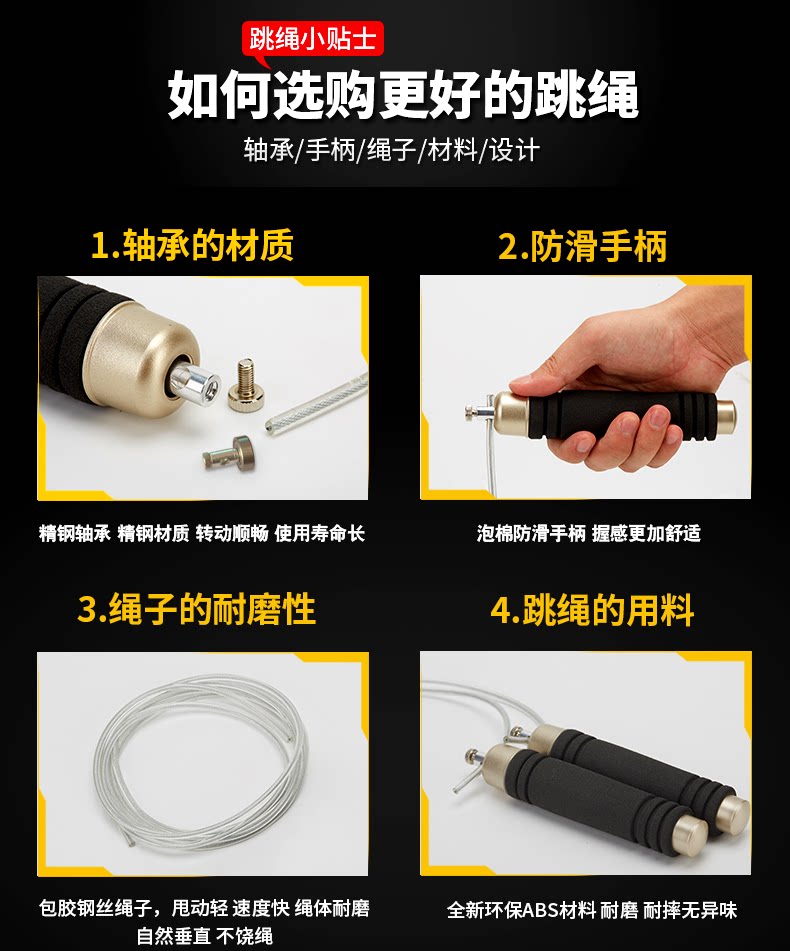 跳绳小贴士

如何选购更好的跳绳

轴承/手柄/绳子/材料/设计

1.轴承的材质

精钢轴承 精钢材质 转动顺畅 使用寿命长

2.防滑手柄

泡棉防滑手柄 握感更加舒适

3.绳子的耐磨性

包胶钢丝绳子，甩动轻 速度快 绳体耐磨 自然垂直 不饶绳

4.跳绳的用料

全新环保ABS材料 耐磨 耐摔无异味