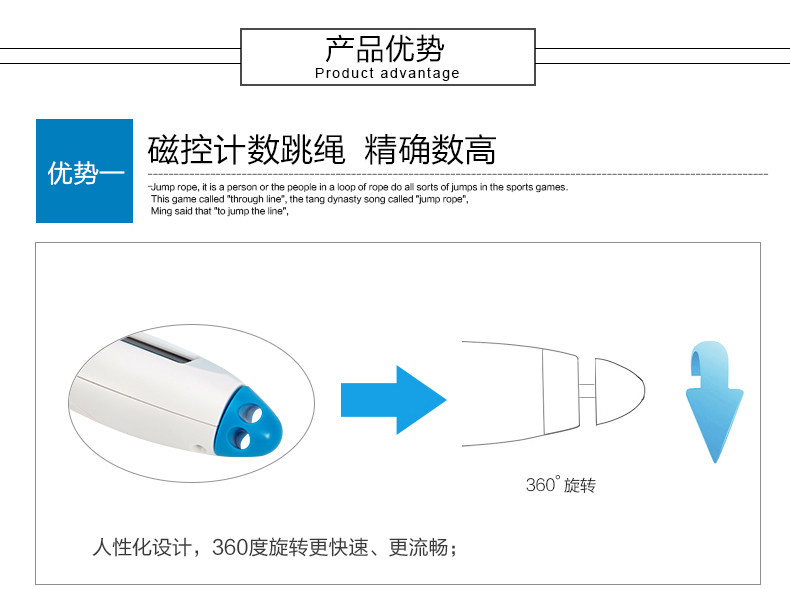 产品优势
Product advantage

优势一

磁控计数跳绳 精确数高

-Jump rope, it is a person or the people in a loop of rope do all sorts of jumps in the sports games. This game called "through line", the tang dynasty song called "jump rope", Ming said that "to jump the line",

360° 旋转

人性化设计，360度旋转更快速、更流畅；