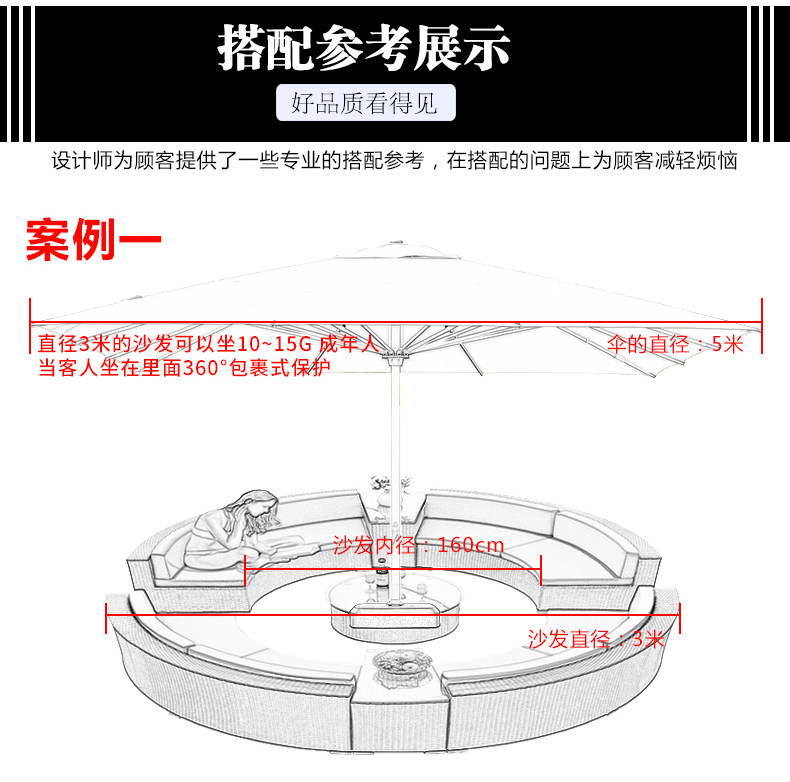 搭配参考展示

好品质看得见

设计师为顾客提供了一些专业的搭配参考，在搭配的问题上为顾客减轻烦恼

案例一

直径3米的沙发可以坐10~15G 成年人
当客人坐在里面360°包裹式保护

伞的直径：5米

沙发内径：160cm

沙发直径：3米