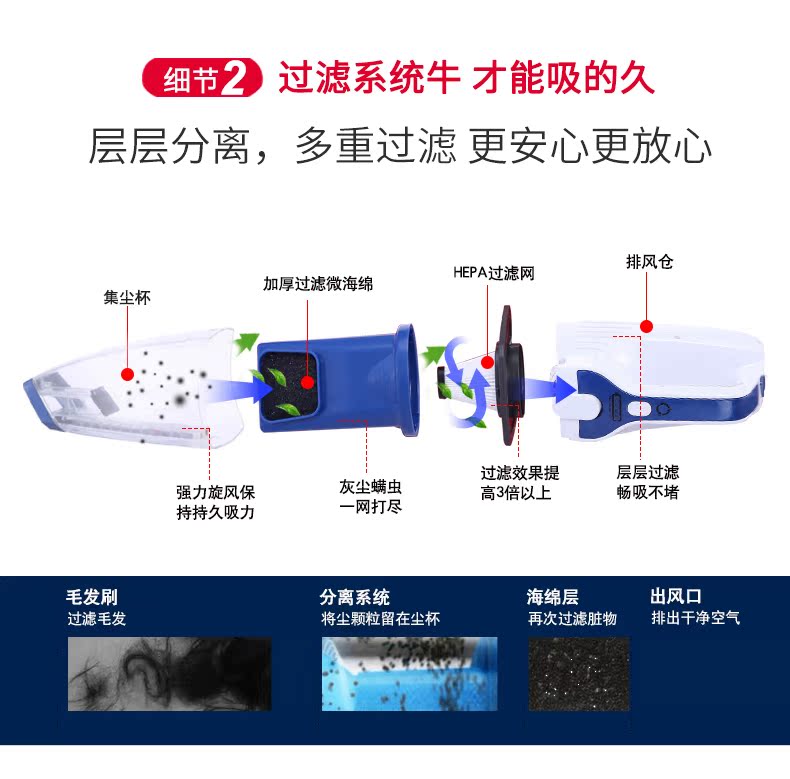 细节2 过滤系统牛 才能吸的久

层层分离，多重过滤 更安心更放心

集尘杯

加厚过滤微海绵

HEPA过滤网

排风仓

强力旋风保持持久吸力

灰尘螨虫一网打尽

过滤效果提高3倍以上

层层过滤畅吸不堵

毛发刷
过滤毛发

分离系统
将尘颗粒留在尘杯

海绵层
再次过滤脏物

出风口
排出干净空气