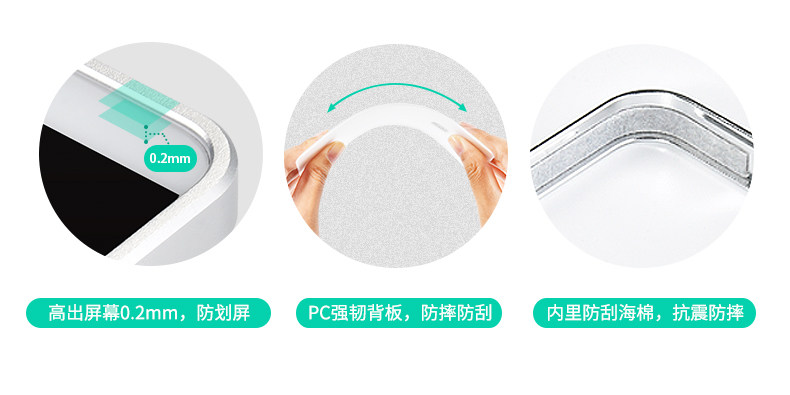 0.2mm

高出屏幕0.2mm，防划屏

PC强韧背板，防摔防刮

内里防刮海棉，抗震防摔