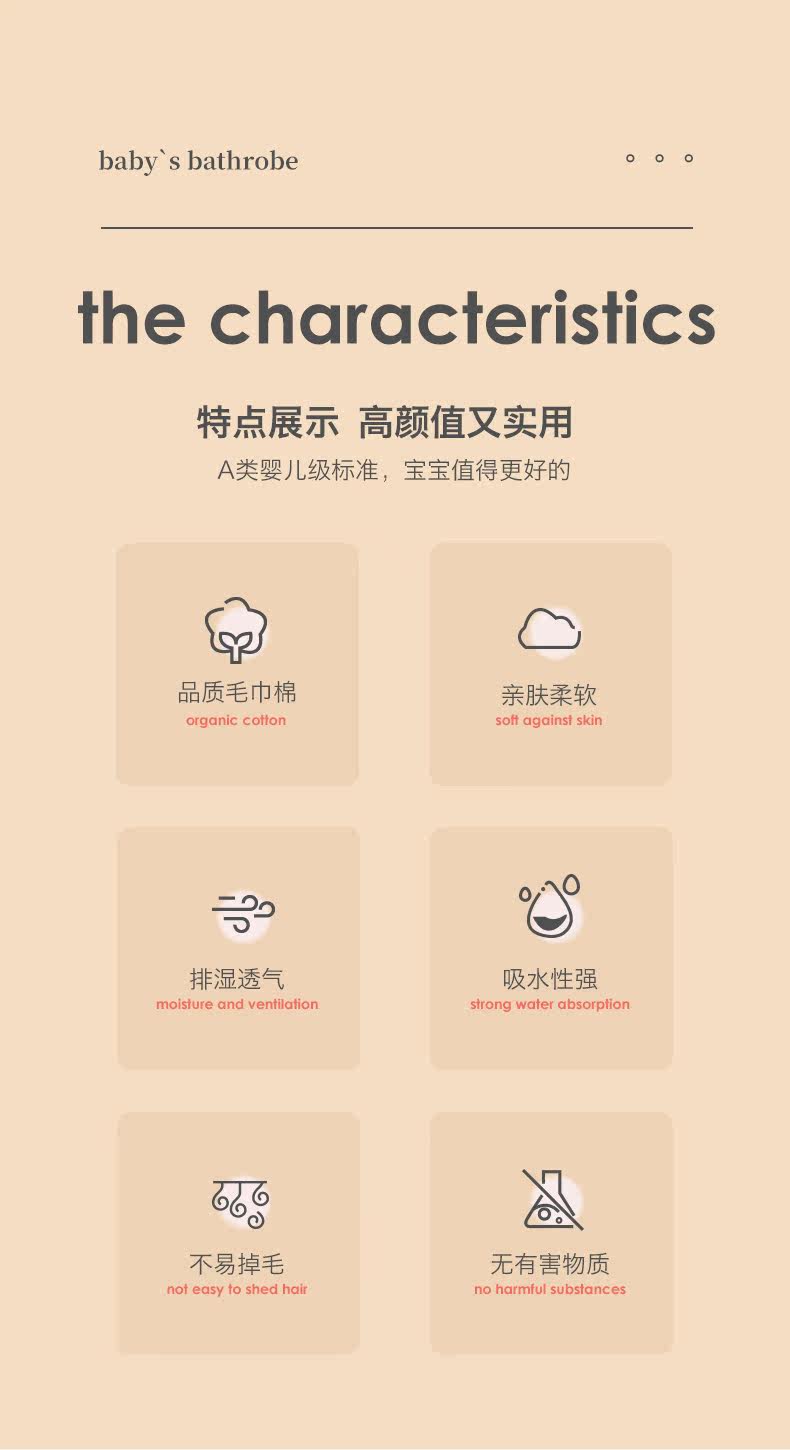 baby`s bathrobe

the characteristics

特点展示 高颜值又实用

A类婴儿级标准，宝宝值得更好的

品质毛巾棉
organic cotton

亲肤柔软
soft against skin

排湿透气
moisture and ventilation

吸水性强
strong water absorption

不易掉毛
not easy to shed hair

无有害物质
no harmful substances